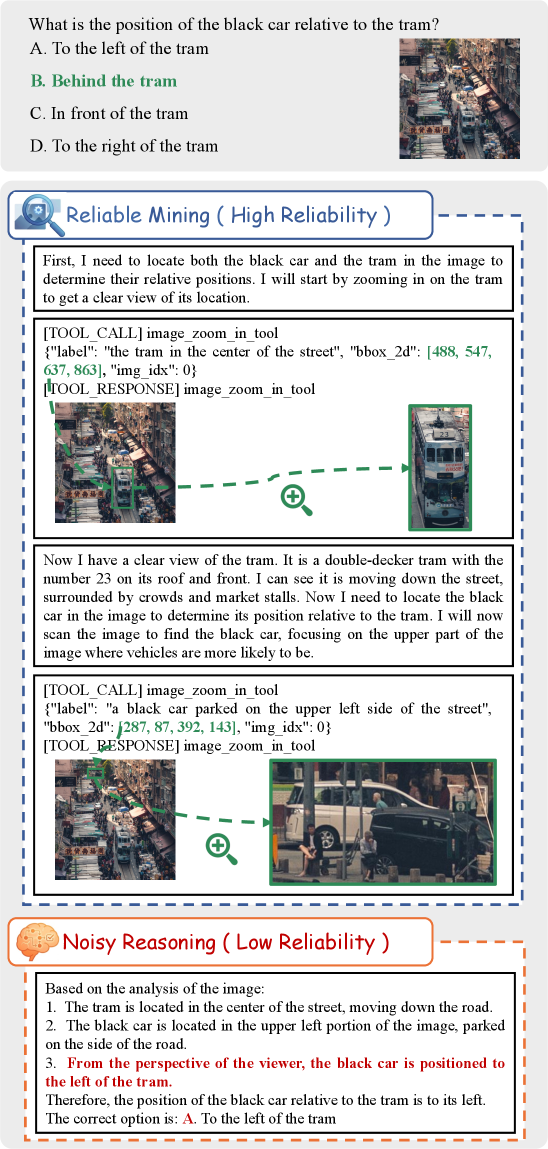 What is the position of the black car relative to the tram?
A. To the left of the tram
B. Behind the tram
C. In front of the tram
D. To the right of the tram

Reliable Mining ( High Reliability )

First, I need to locate both the black car and the tram in the image to determine their relative positions. I will start by zooming in on the tram to get a clear view of its location.

[TOOL_CALL] image_zoom_in_tool
{"label": "the tram in the center of the street", "bbox_2d": [488, 547, 637, 863], "img_idx": 0}
[TOOL_RESPONSE] image_zoom_in_tool

Now I have a clear view of the tram. It is a double-decker tram with the number 23 on its roof and front. I can see it is moving down the street, surrounded by crowds and market stalls. Now I need to locate the black car in the image to determine its position relative to the tram. I will now scan the image to find the black car, focusing on the upper part of the image where vehicles are more likely to be.

[TOOL_CALL] image_zoom_in_tool
{"label": "a black car parked on the upper left side of the street", "bbox_2d": [287, 87, 392, 143], "img_idx": 0}
[TOOL_RESPONSE] image_zoom_in_tool

Noisy Reasoning ( Low Reliability )

Based on the analysis of the image:
1. The tram is located in the center of the street, moving down the road.
2. The black car is located in the upper left portion of the image, parked on the side of the road.
3. From the perspective of the viewer, the black car is positioned to the left of the tram.
Therefore, the position of the black car relative to the tram is to its left.
The correct option is: A. To the left of the tram