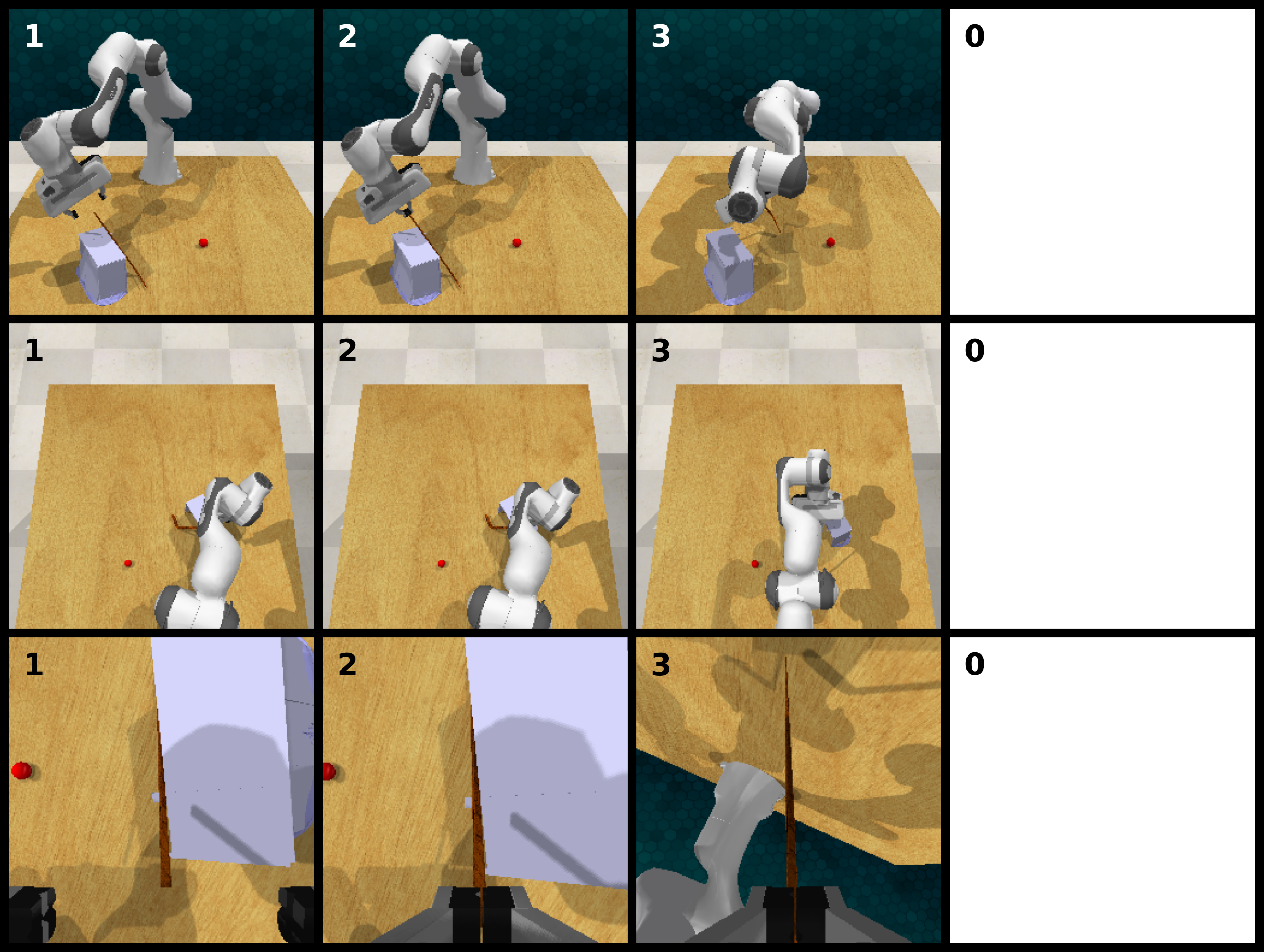 1

2

3

0

1

2

3

0

1

2

3

0