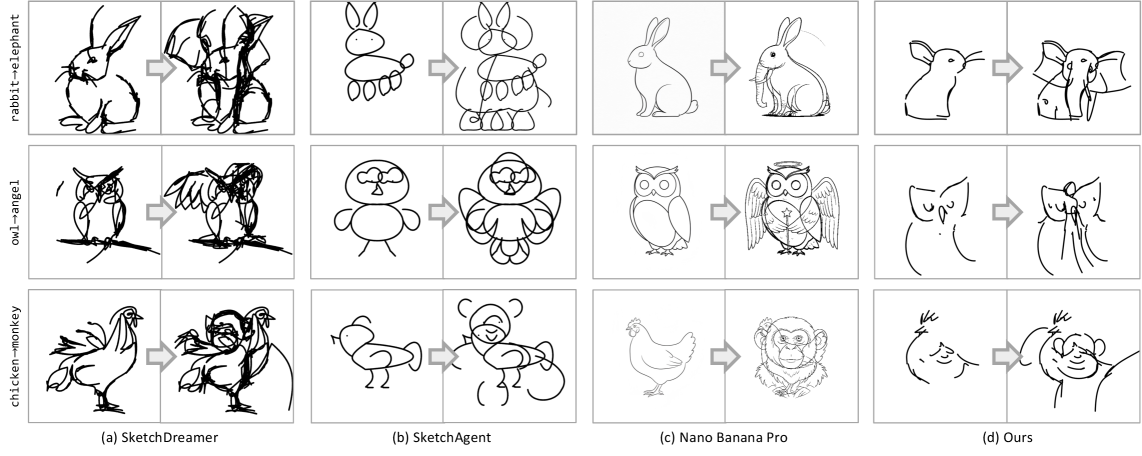 rabbit→elephant
owl→angel
chicken→monkey
(a) SketchDreamer
(b) SketchAgent
(c) Nano Banana Pro
(d) Ours