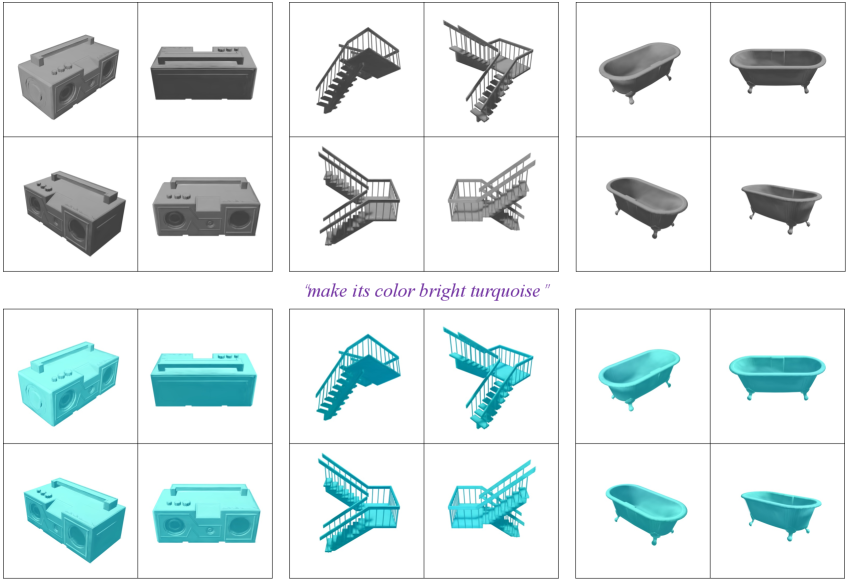 "make its color bright turquoise "