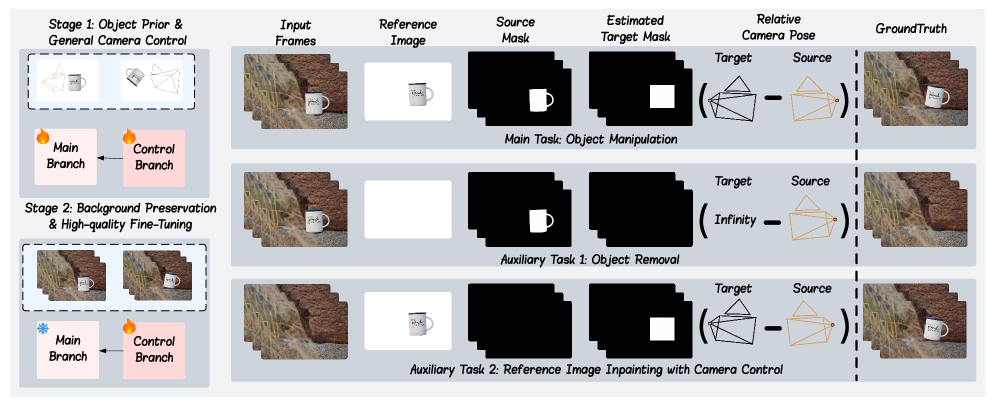 Stage 1: Object Prior & General Camera Control

Main Branch

Control Branch

Stage 2: Background Preservation & High-quality Fine-Tuning

Main Branch

Control Branch

Input Frames

Reference Image

Source Mask

Estimated Target Mask

Relative Camera Pose

GroundTruth

Target

Source

Main Task: Object Manipulation

Target

Source

Infinity

Auxiliary Task 1: Object Removal

Target

Source

Auxiliary Task 2: Reference Image Inpainting with Camera Control