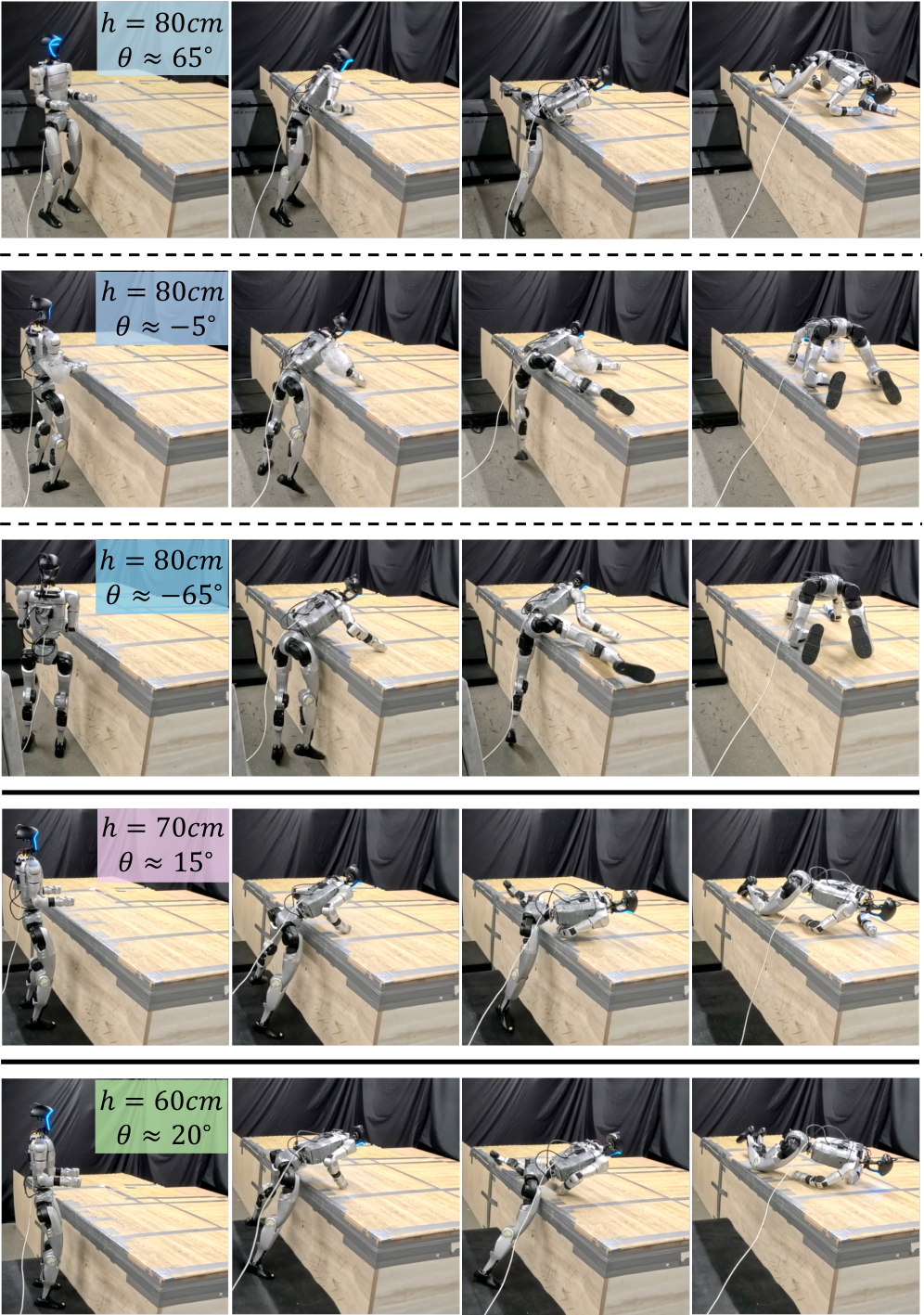 $h = 80cm$
$\theta \approx 65°$

$h = 80cm$
$\theta \approx -5°$

$h = 80cm$
$\theta \approx -65°$

$h = 70cm$
$\theta \approx 15°$

$h = 60cm$
$\theta \approx 20°$