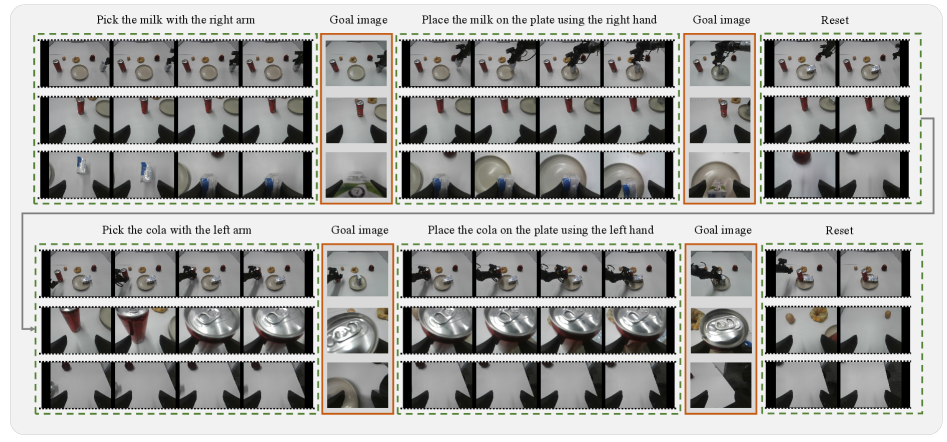 Pick the milk with the right arm

Goal image

Place the milk on the plate using the right hand

Goal image

Reset

Pick the cola with the left arm

Goal image

Place the cola on the plate using the left hand

Goal image

Reset