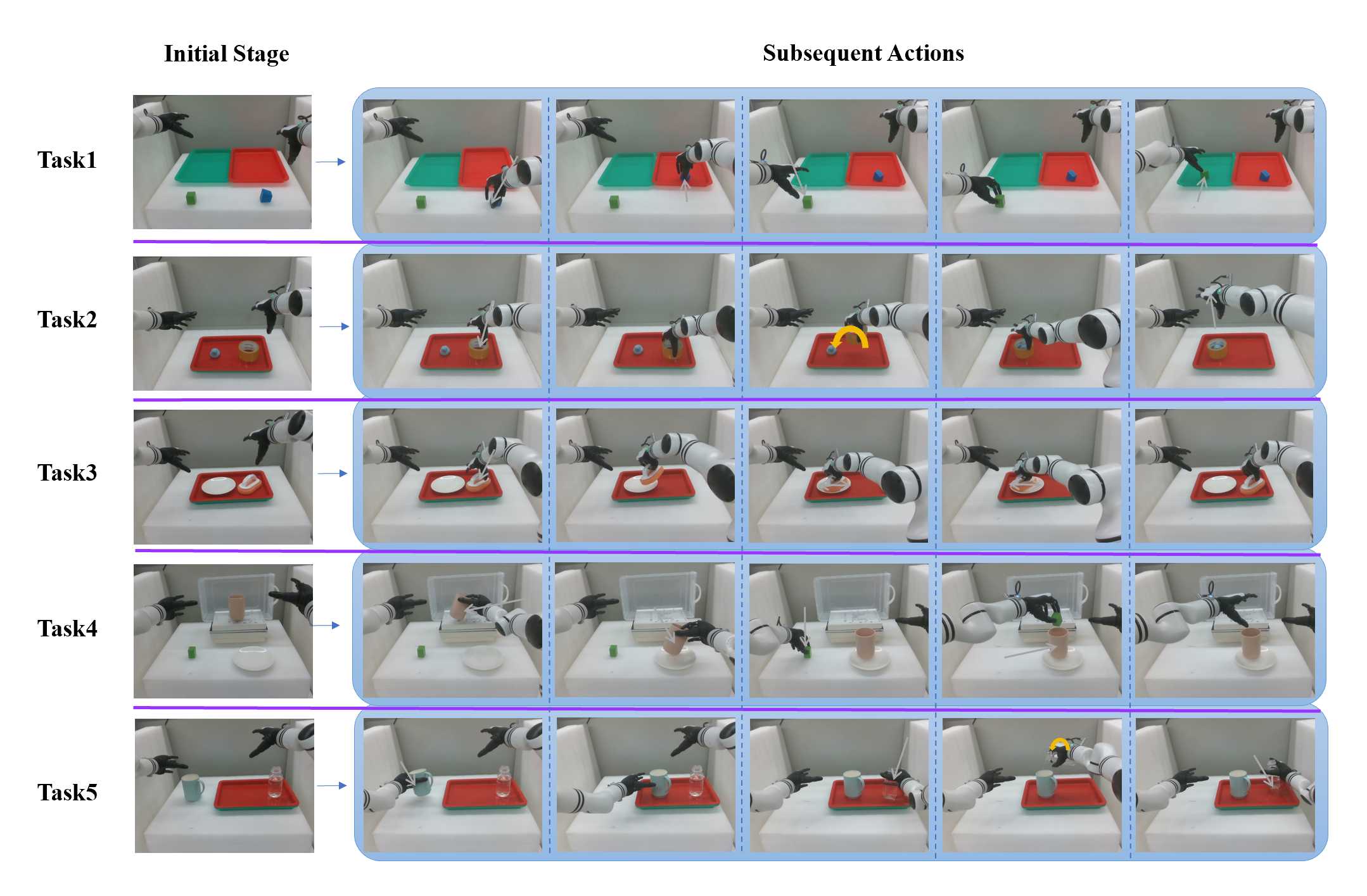 Initial Stage

Subsequent Actions

Task1

Task2

Task3

Task4

Task5