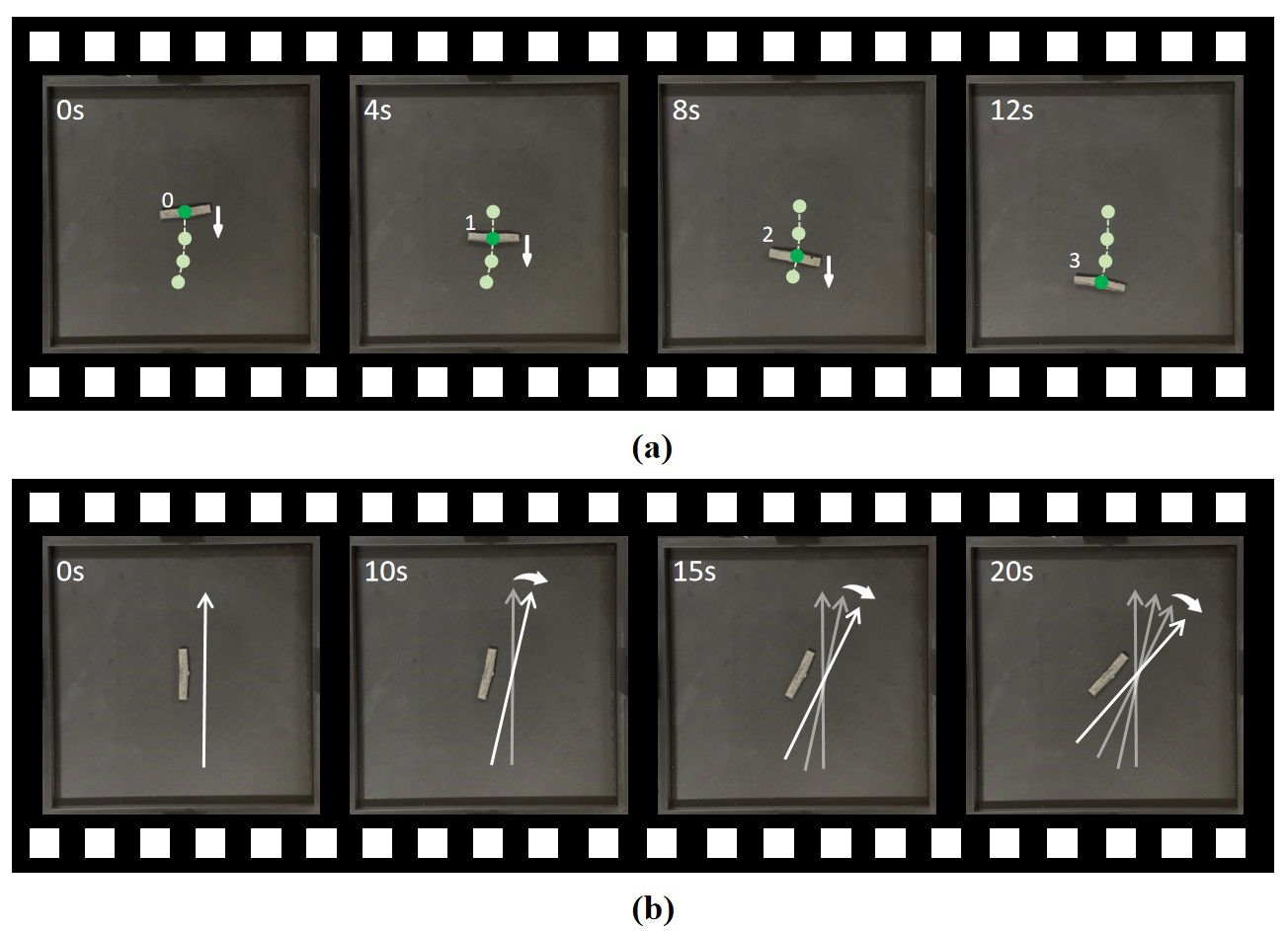 0s
0

4s
1

8s
2

12s
3

(a)

0s

10s

15s

20s

(b)