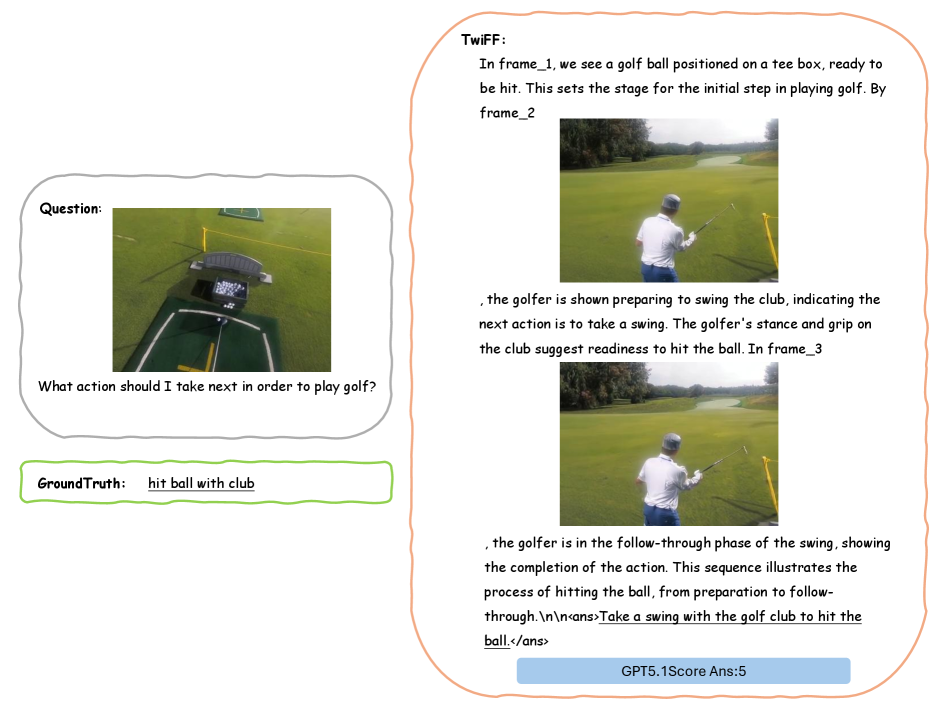 Question:

What action should I take next in order to play golf?

GroundTruth: hit ball with club

TwiFF:

In frame_1, we see a golf ball positioned on a tee box, ready to be hit. This sets the stage for the initial step in playing golf. By frame_2

, the golfer is shown preparing to swing the club, indicating the next action is to take a swing. The golfer's stance and grip on the club suggest readiness to hit the ball. In frame_3

, the golfer is in the follow-through phase of the swing, showing the completion of the action. This sequence illustrates the process of hitting the ball, from preparation to follow-through.\n\n<ans>Take a swing with the golf club to hit the ball.</ans>

GPT5.1Score Ans:5