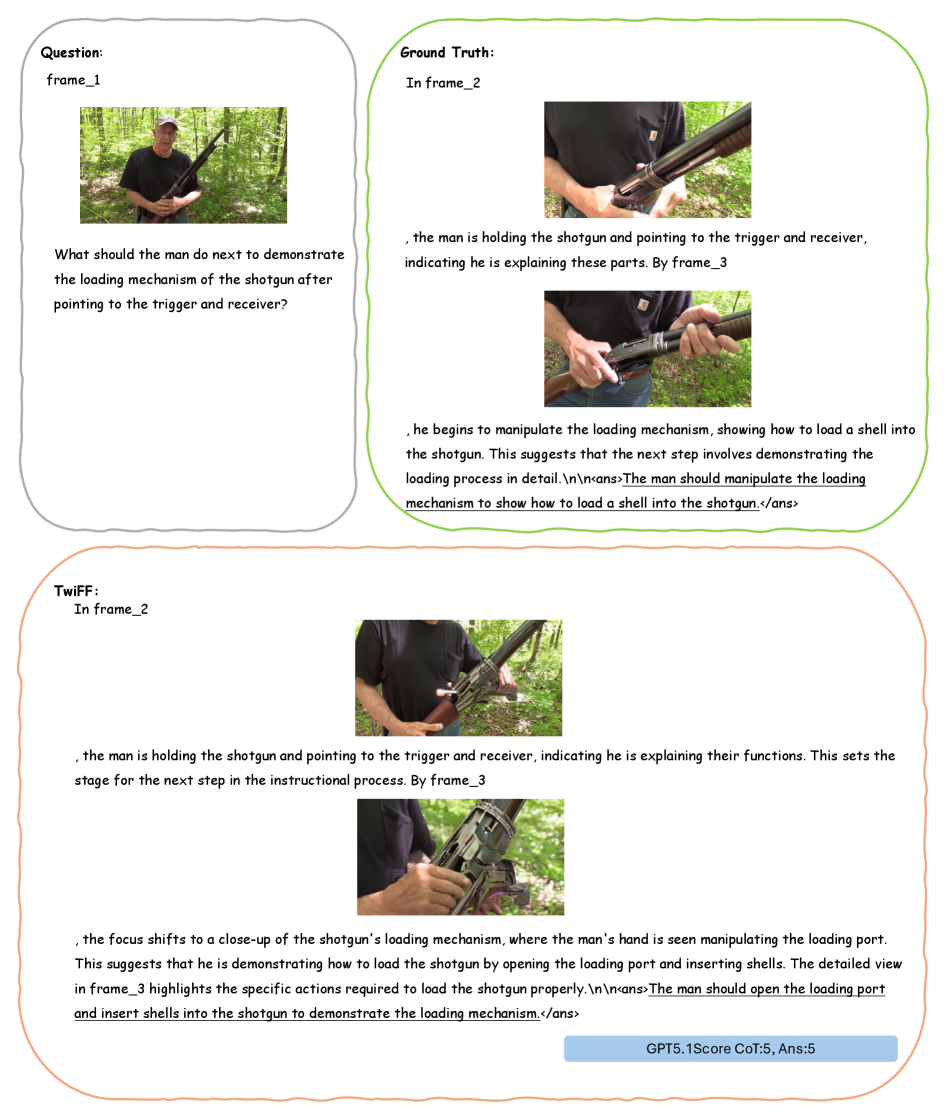 Question:
frame_1

What should the man do next to demonstrate the loading mechanism of the shotgun after pointing to the trigger and receiver?

Ground Truth:
In frame_2

, the man is holding the shotgun and pointing to the trigger and receiver, indicating he is explaining these parts. By frame_3

, he begins to manipulate the loading mechanism, showing how to load a shell into the shotgun. This suggests that the next step involves demonstrating the loading process in detail.\n\n<ans>The man should manipulate the loading mechanism to show how to load a shell into the shotgun.</ans>

TwiFF:
In frame_2

, the man is holding the shotgun and pointing to the trigger and receiver, indicating he is explaining their functions. This sets the stage for the next step in the instructional process. By frame_3

, the focus shifts to a close-up of the shotgun's loading mechanism, where the man's hand is seen manipulating the loading port. This suggests that he is demonstrating how to load the shotgun by opening the loading port and inserting shells. The detailed view in frame_3 highlights the specific actions required to load the shotgun properly.\n\n<ans>The man should open the loading port and insert shells into the shotgun to demonstrate the loading mechanism.</ans>

GPT5.1Score CoT:5, Ans:5