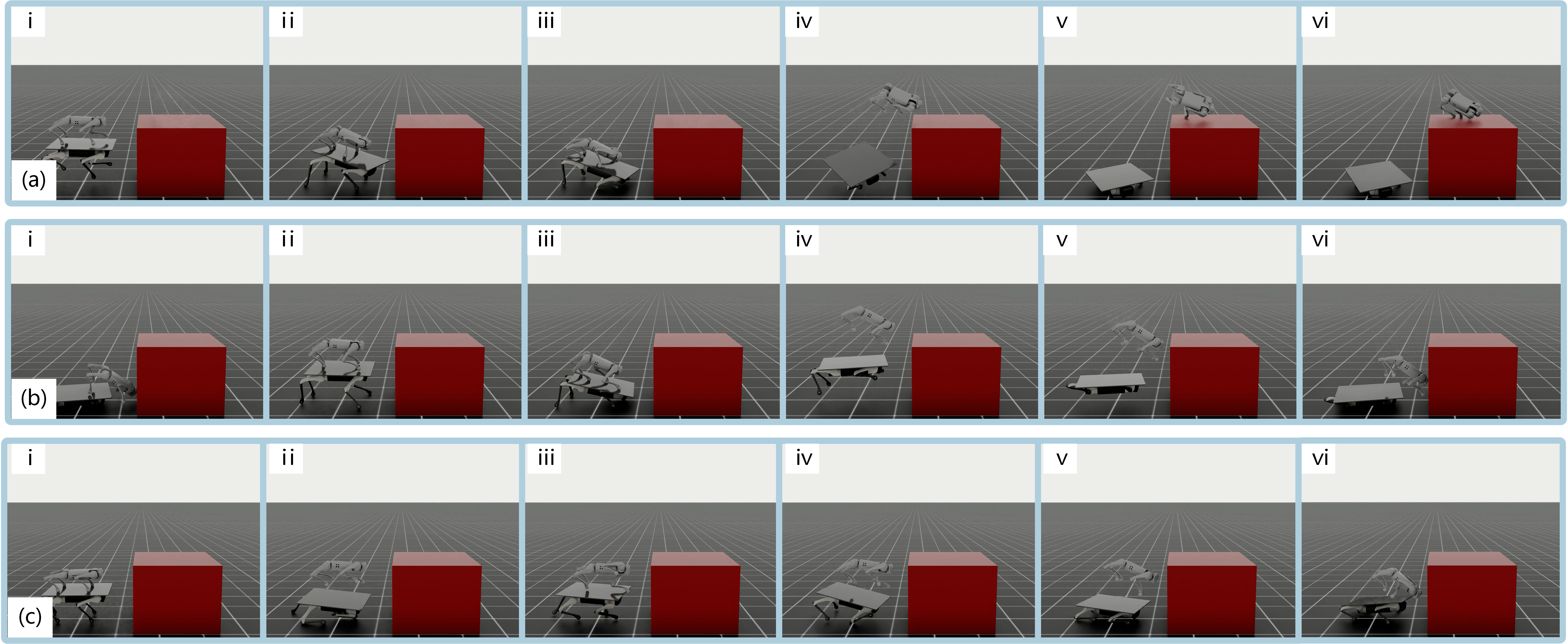 i
ii
iii
iv
v
vi
(a)

i
ii
iii
iv
v
vi
(b)

i
ii
iii
iv
v
vi
(c)