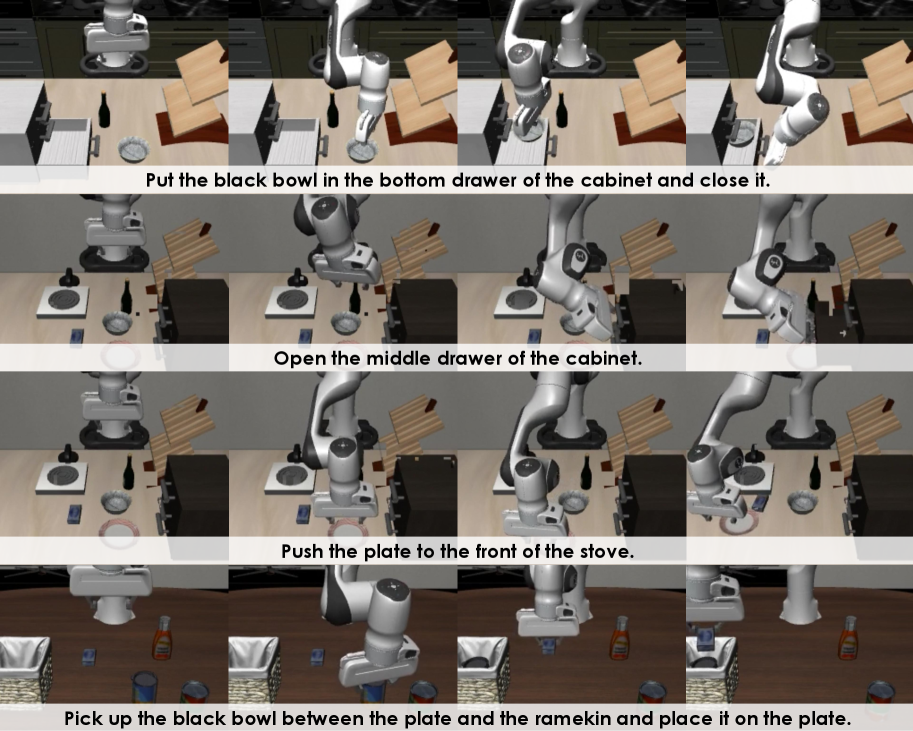 Put the black bowl in the bottom drawer of the cabinet and close it.

Open the middle drawer of the cabinet.

Push the plate to the front of the stove.

Pick up the black bowl between the plate and the ramekin and place it on the plate.