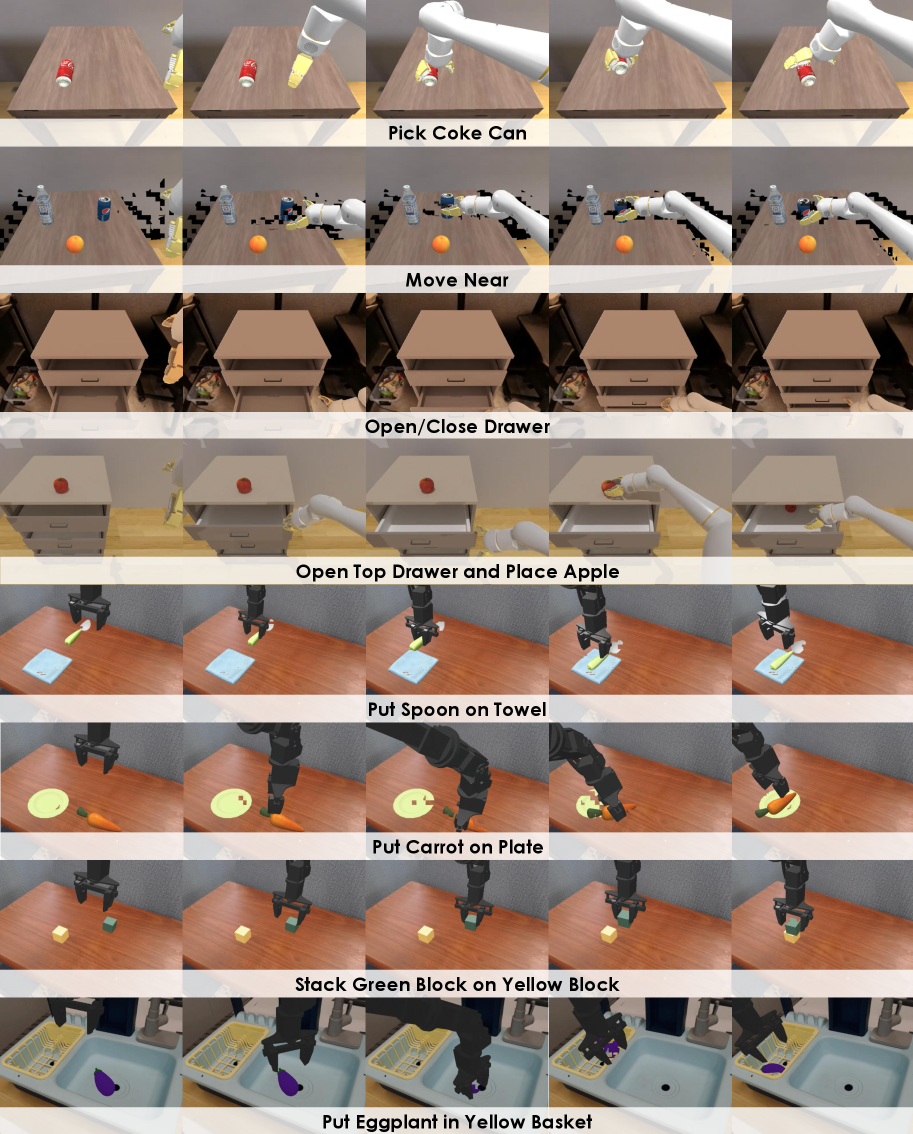 Pick Coke Can

Move Near

Open/Close Drawer

Open Top Drawer and Place Apple

Put Spoon on Towel

Put Carrot on Plate

Stack Green Block on Yellow Block

Put Eggplant in Yellow Basket