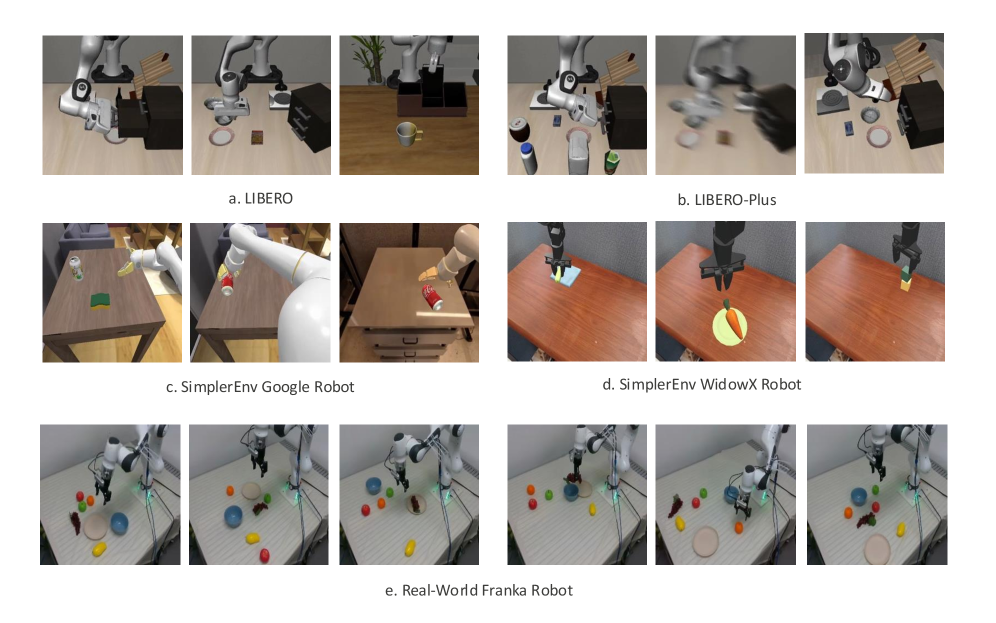 a. LIBERO

b. LIBERO-Plus

c. SimplerEnv Google Robot

d. SimplerEnv WidowX Robot

e. Real-World Franka Robot