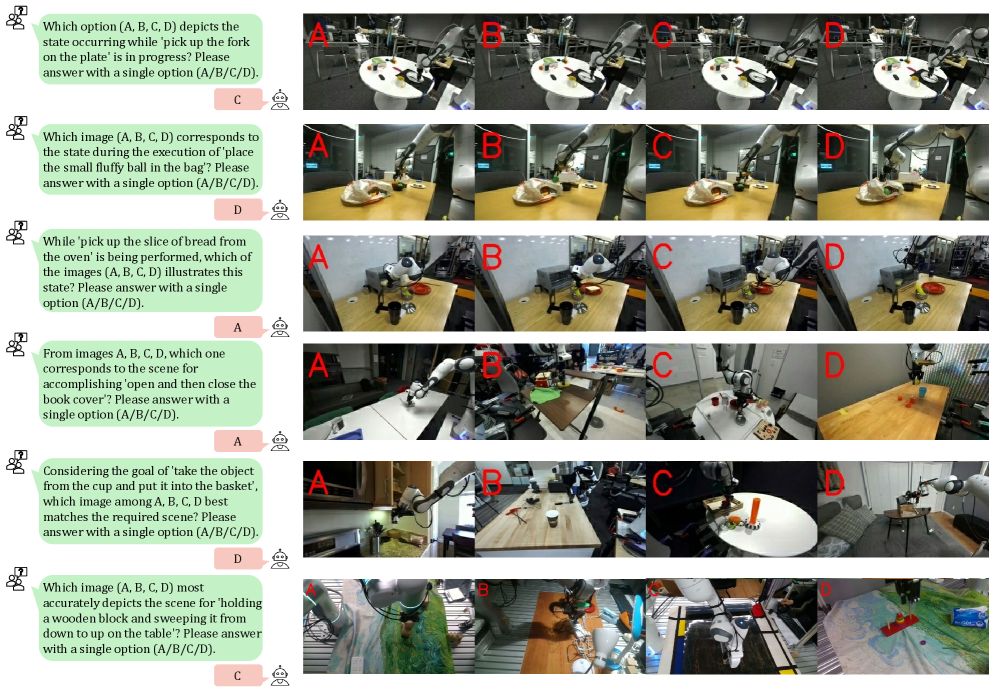 Which option (A, B, C, D) depicts the state occurring while 'pick up the fork on the plate' is in progress? Please answer with a single option (A/B/C/D).

C

A B C D

Which image (A, B, C, D) corresponds to the state during the execution of 'place the small fluffy ball in the bag'? Please answer with a single option (A/B/C/D).

D

A B C D

While 'pick up the slice of bread from the oven' is being performed, which of the images (A, B, C, D) illustrates this state? Please answer with a single option (A/B/C/D).

A

A B C D

From images A, B, C, D, which one corresponds to the scene for accomplishing 'open and then close the book cover'? Please answer with a single option (A/B/C/D).

A

A B C D

Considering the goal of 'take the object from the cup and put it into the basket', which image among A, B, C, D best matches the required scene? Please answer with a single option (A/B/C/D).

D

A B C D

Which image (A, B, C, D) most accurately depicts the scene for 'holding a wooden block and sweeping it from down to up on the table'? Please answer with a single option (A/B/C/D).

C

A B C D