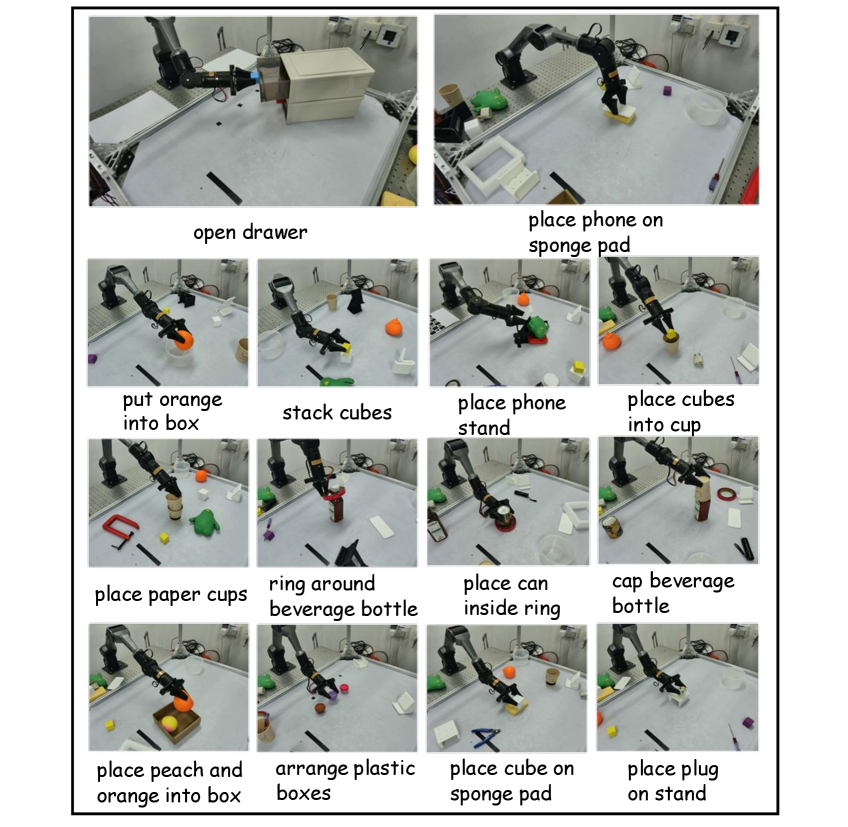 open drawer

place phone on sponge pad

put orange into box

stack cubes

place phone stand

place cubes into cup

place paper cups

ring around beverage bottle

place can inside ring

cap beverage bottle

place peach and orange into box

arrange plastic boxes

place cube on sponge pad

place plug on stand