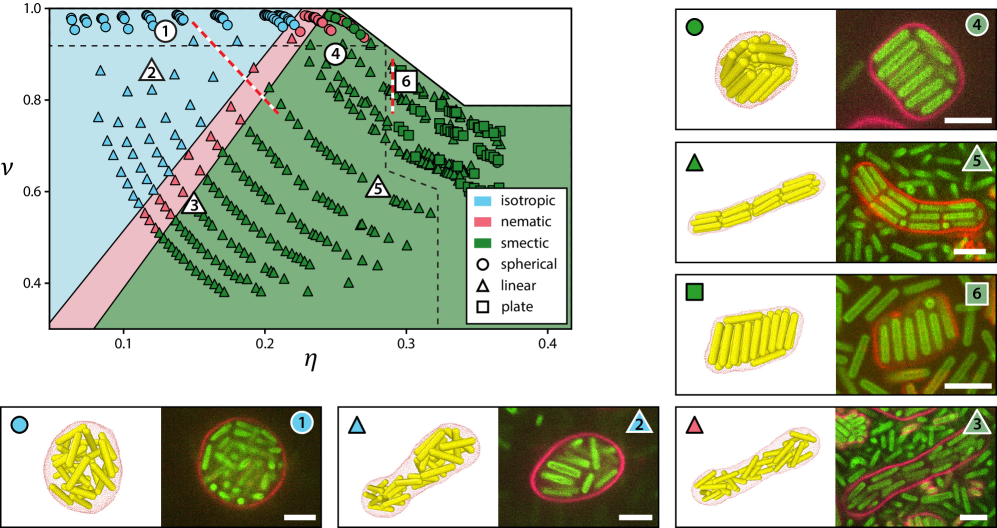 1.0
0.8
0.6
0.4
$\nu$
0.1
0.2
0.3
0.4
$\eta$
1
2
3
4
5
6
isotropic
nematic
smectic
spherical
linear
plate

4

5

6

3

1

2