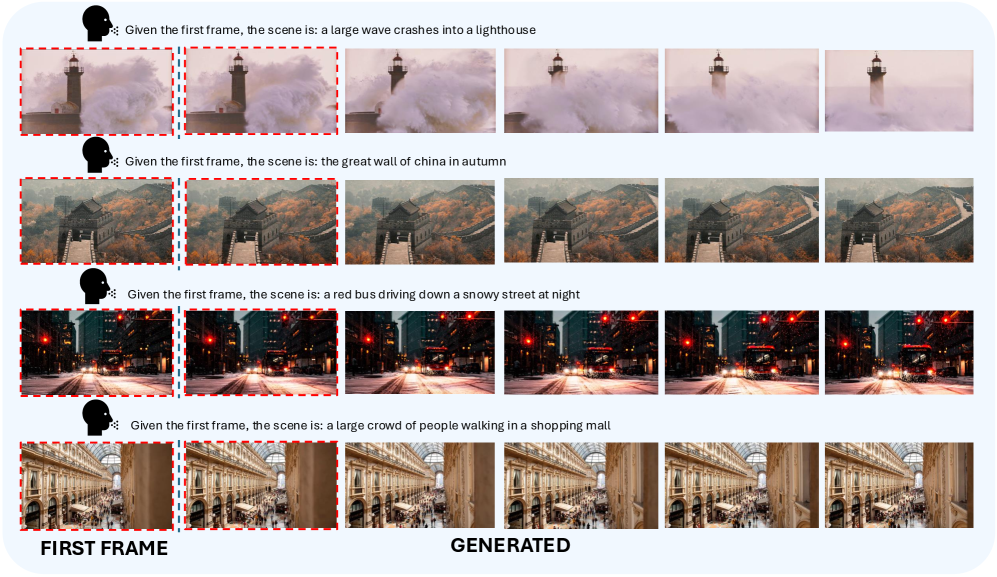 Given the first frame, the scene is: a large wave crashes into a lighthouse

Given the first frame, the scene is: the great wall of china in autumn

Given the first frame, the scene is: a red bus driving down a snowy street at night

Given the first frame, the scene is: a large crowd of people walking in a shopping mall

FIRST FRAME

GENERATED