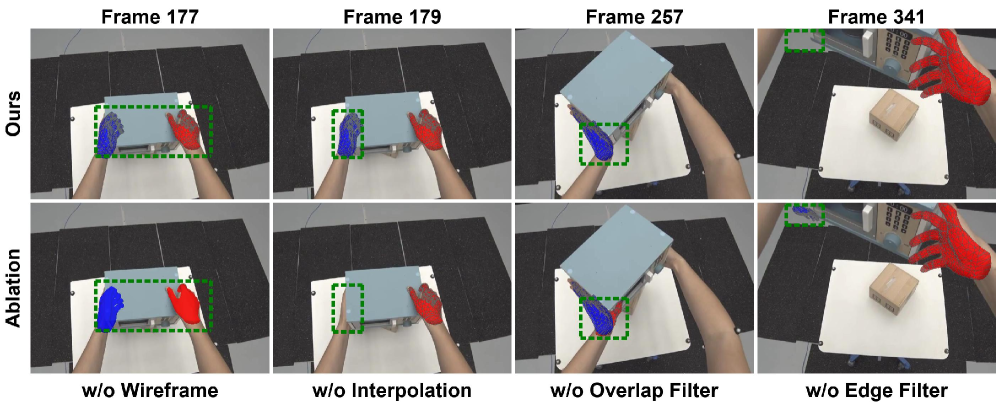 Frame 177 Frame 179 Frame 257 Frame 341

Ours

Ablation

w/o Wireframe w/o Interpolation w/o Overlap Filter w/o Edge Filter