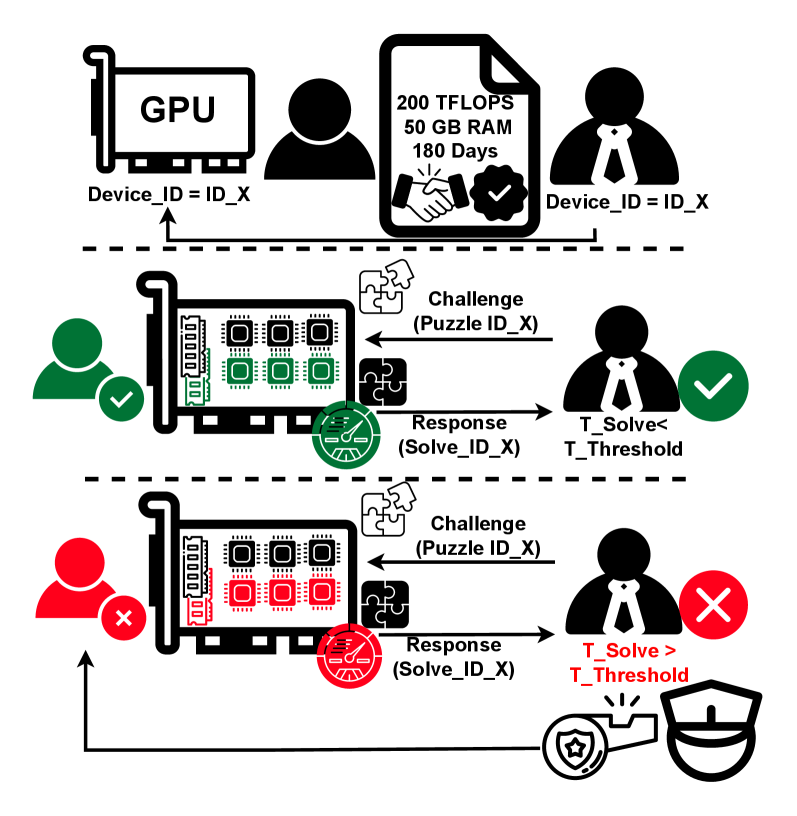 GPU

Device_ID = ID_X

200 TFLOPS
50 GB RAM
180 Days

Device_ID = ID_X

Challenge
(Puzzle ID_X)

Response
(Solve_ID_X)

T_Solve<
T_Threshold

Challenge
(Puzzle ID_X)

Response
(Solve_ID_X)

T_Solve >
T_Threshold