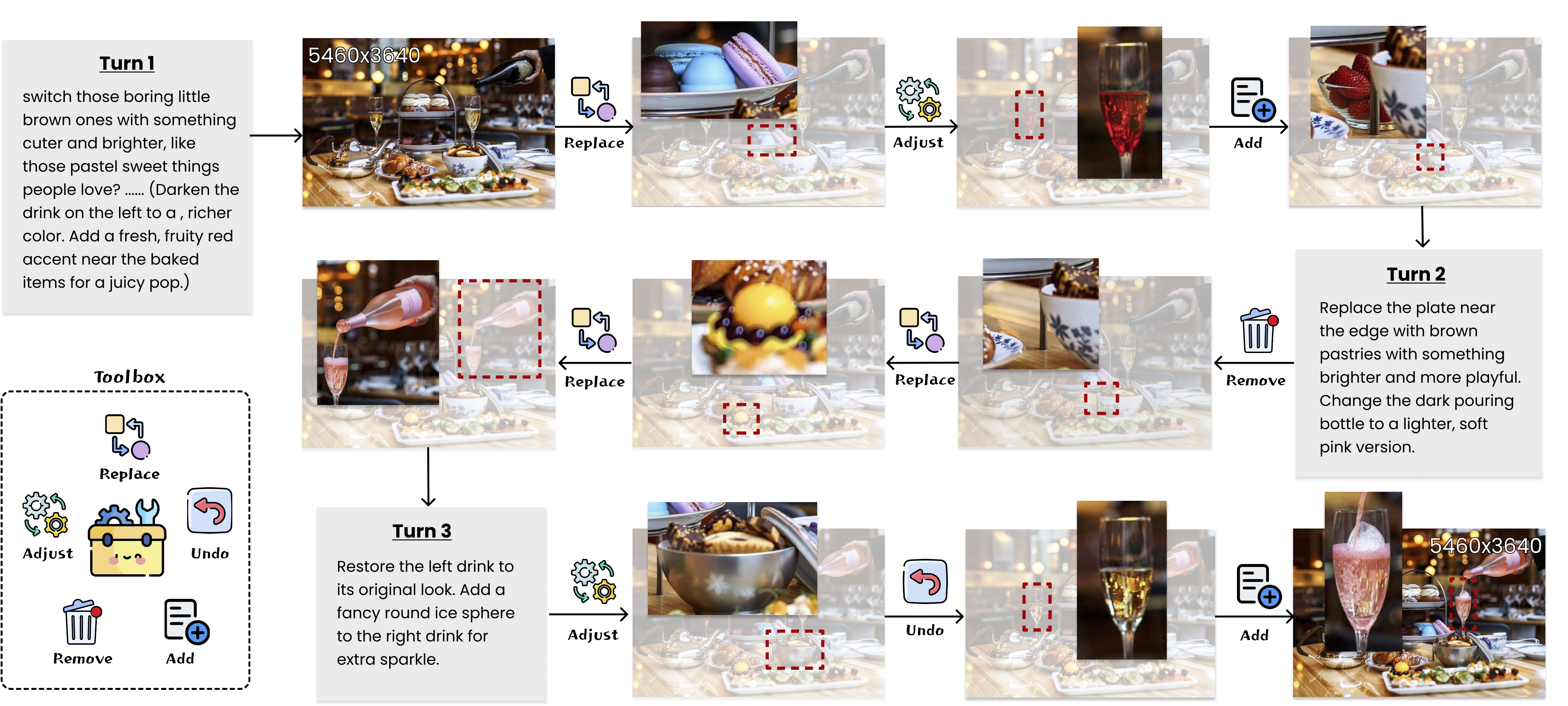 Turn 1

switch those boring little brown ones with something cuter and brighter, like those pastel sweet things people love? ...... (Darken the drink on the left to a , richer color. Add a fresh, fruity red accent near the baked items for a juicy pop.)

5460x3640

Replace

Adjust

Add

Turn 2

Replace the plate near the edge with brown pastries with something brighter and more playful. Change the dark pouring bottle to a lighter, soft pink version.

Remove

Replace

Replace

Toolbox

Replace

Adjust

Undo

Remove

Add

Turn 3

Restore the left drink to its original look. Add a fancy round ice sphere to the right drink for extra sparkle.

Adjust

Undo

Add

5460x3640