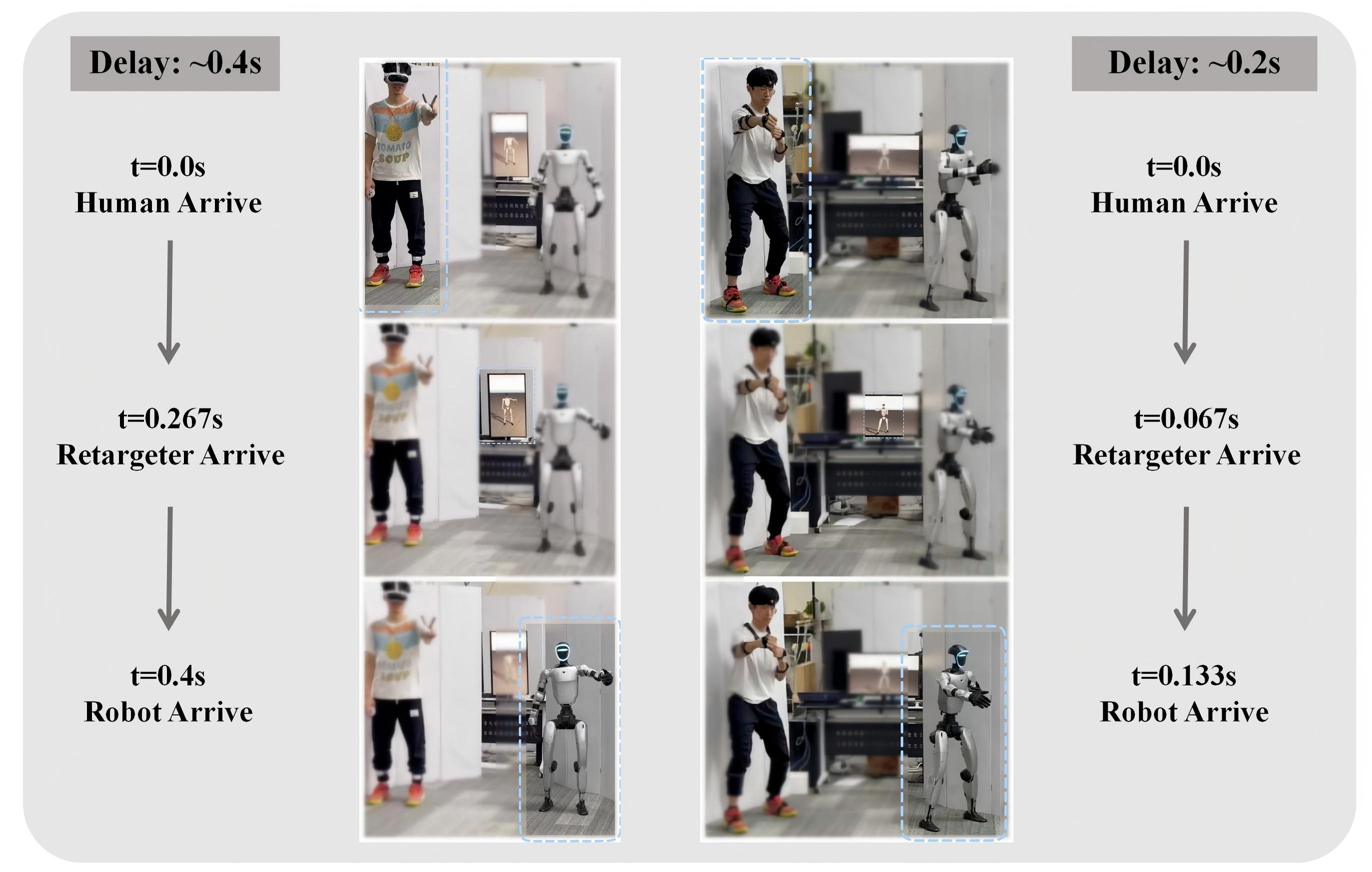 Delay: ~0.4s

t=0.0s
Human Arrive

t=0.267s
Retargeter Arrive

t=0.4s
Robot Arrive

TOMATO
SOUP

Delay: ~0.2s

t=0.0s
Human Arrive

t=0.067s
Retargeter Arrive

t=0.133s
Robot Arrive