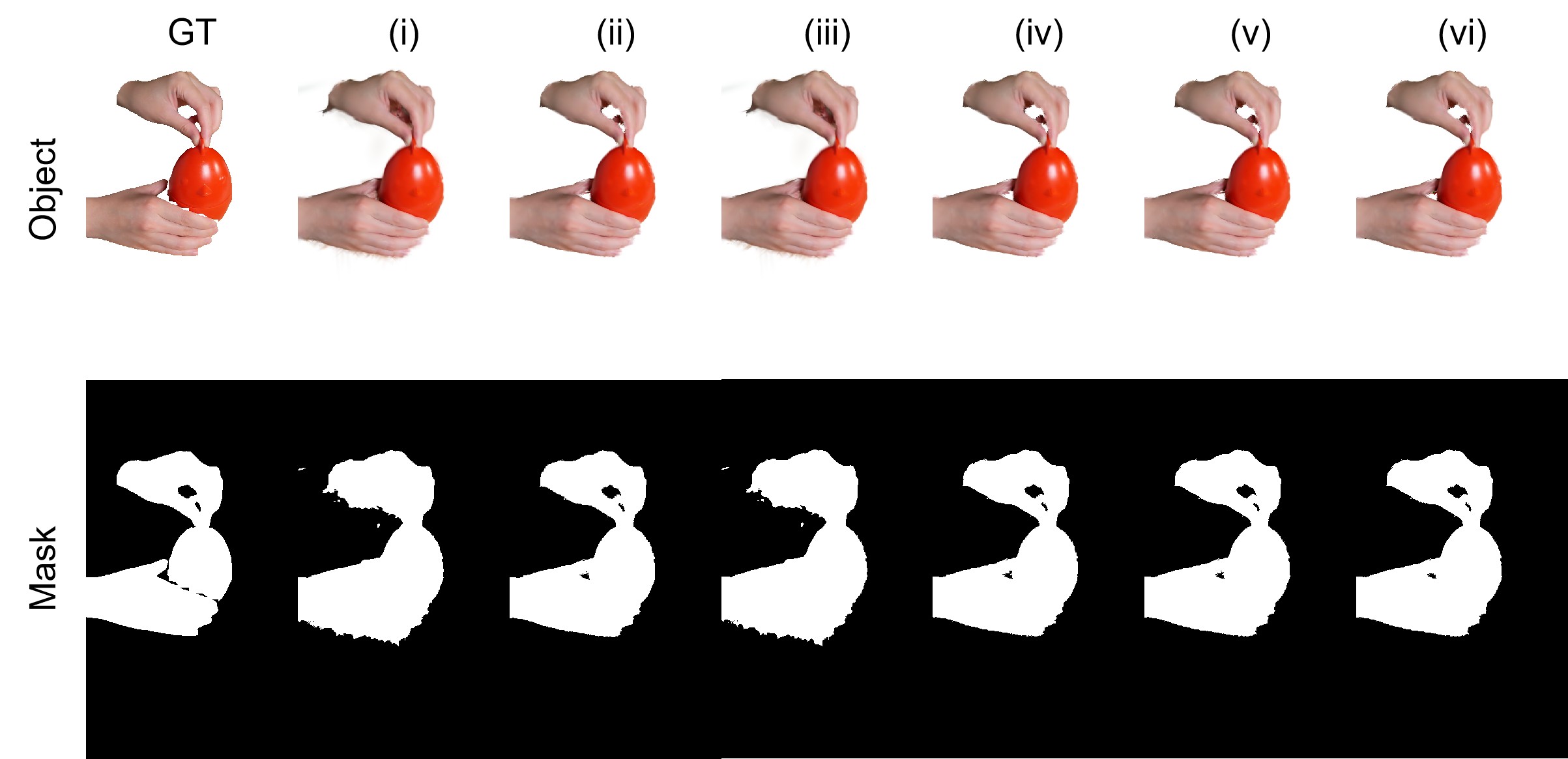 GT (i) (ii) (iii) (iv) (v) (vi)

Object

Mask