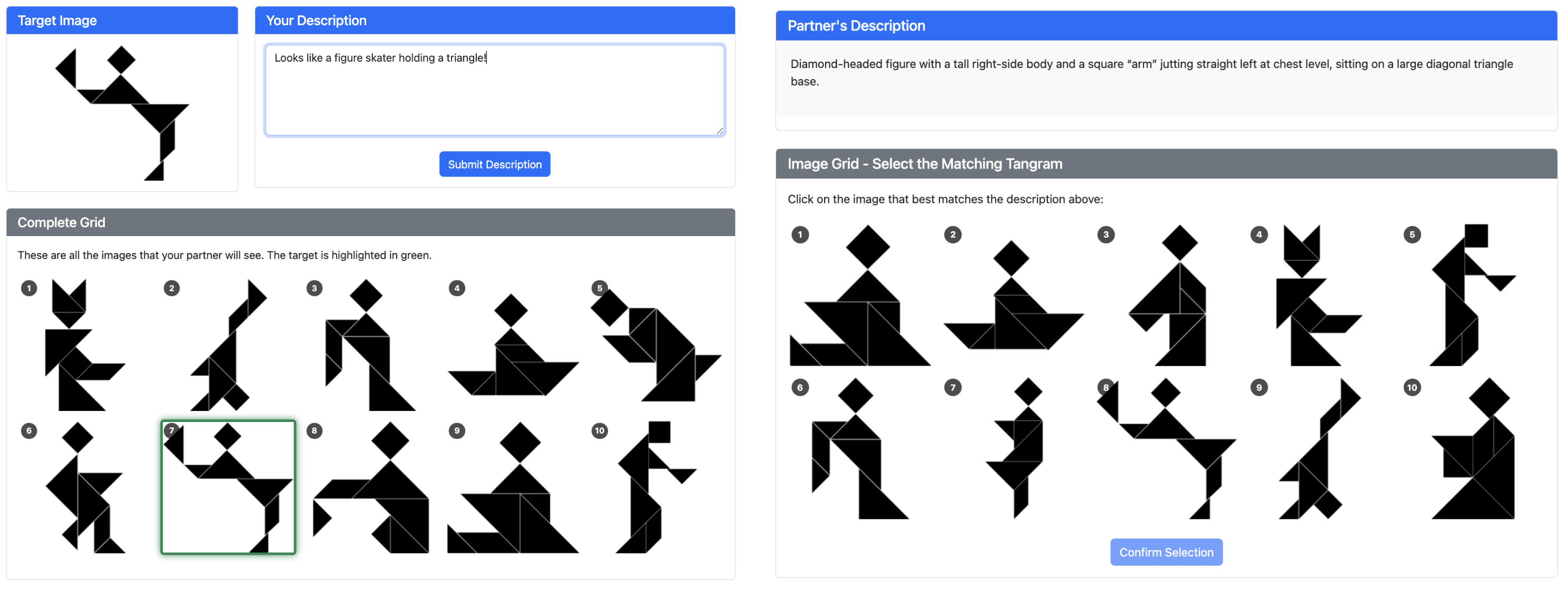 Target Image

Your Description

Looks like a figure skater holding a triangle!

Submit Description

Complete Grid

These are all the images that your partner will see. The target is highlighted in green.

1 2 3 4 5 6 7 8 9 10

Partner's Description

Diamond-headed figure with a tall right-side body and a square "arm" jutting straight left at chest level, sitting on a large diagonal triangle base.

Image Grid - Select the Matching Tangram

Click on the image that best matches the description above:

1 2 3 4 5 6 7 8 9 10

Confirm Selection