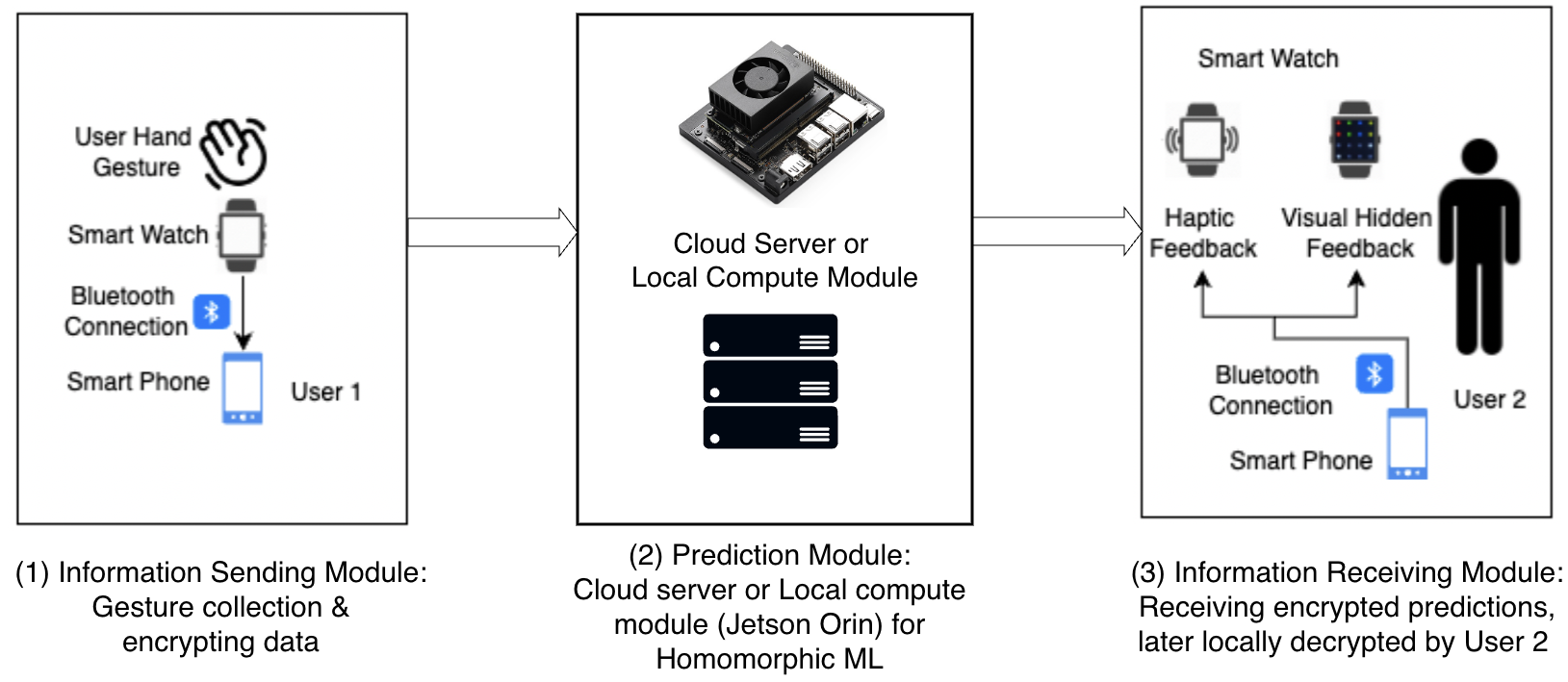 User Hand Gesture

Smart Watch

Bluetooth Connection

Smart Phone

User 1

(1) Information Sending Module: Gesture collection & encrypting data

Cloud Server or Local Compute Module

(2) Prediction Module: Cloud server or Local compute module (Jetson Orin) for Homomorphic ML

Smart Watch

Haptic Feedback

Visual Hidden Feedback

Bluetooth Connection

Smart Phone

User 2

(3) Information Receiving Module: Receiving encrypted predictions, later locally decrypted by User 2