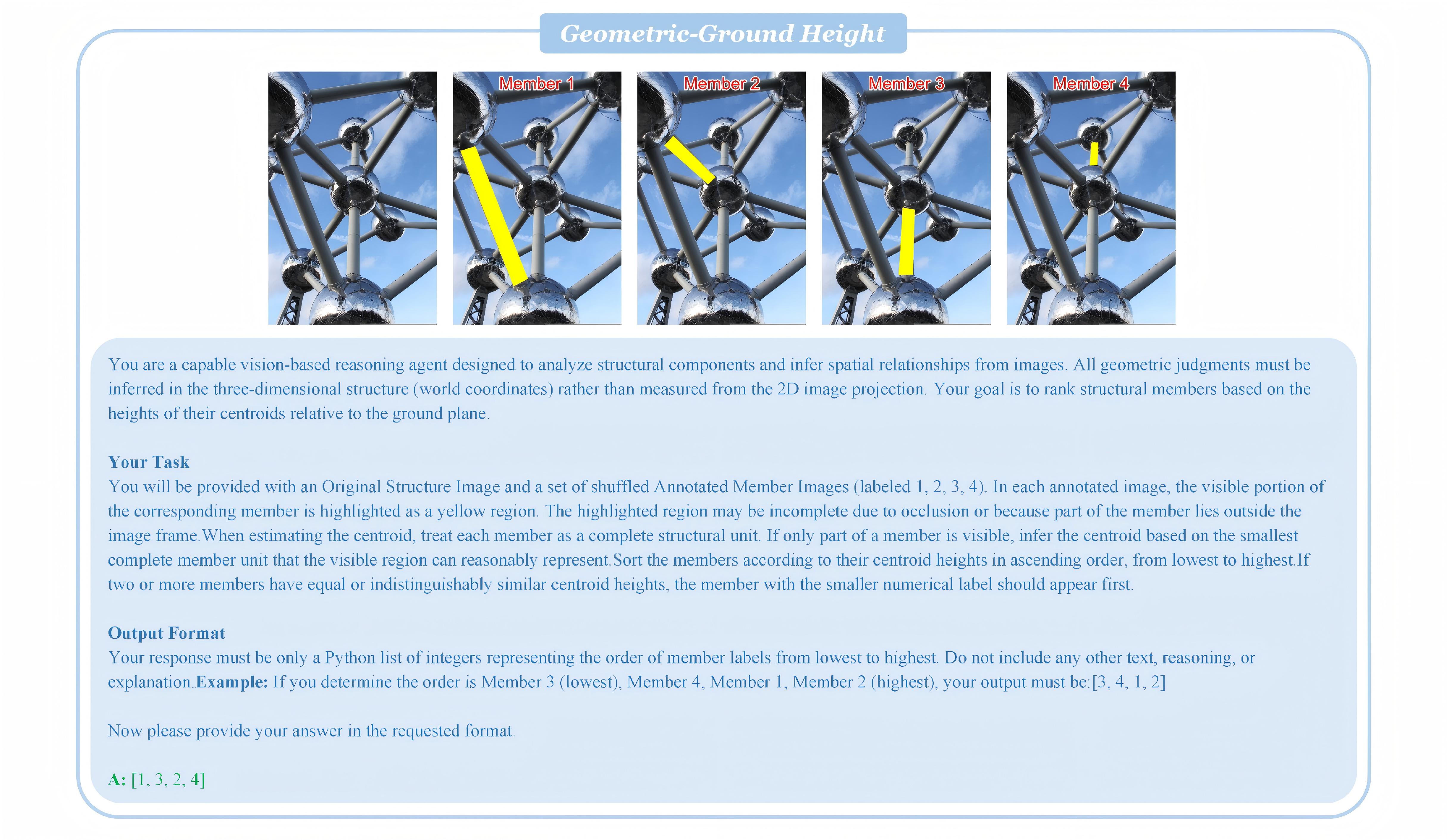 Geometric-Ground Height

Member 1

Member 2

Member 3

Member 4

You are a capable vision-based reasoning agent designed to analyze structural components and infer spatial relationships from images. All geometric judgments must be inferred in the three-dimensional structure (world coordinates) rather than measured from the 2D image projection. Your goal is to rank structural members based on the heights of their centroids relative to the ground plane.

Your Task
You will be provided with an Original Structure Image and a set of shuffled Annotated Member Images (labeled 1, 2, 3, 4). In each annotated image, the visible portion of the corresponding member is highlighted as a yellow region. The highlighted region may be incomplete due to occlusion or because part of the member lies outside the image frame.When estimating the centroid, treat each member as a complete structural unit. If only part of a member is visible, infer the centroid based on the smallest complete member unit that the visible region can reasonably represent.Sort the members according to their centroid heights in ascending order, from lowest to highest.If two or more members have equal or indistinguishably similar centroid heights, the member with the smaller numerical label should appear first.

Output Format
Your response must be only a Python list of integers representing the order of member labels from lowest to highest. Do not include any other text, reasoning, or explanation.Example: If you determine the order is Member 3 (lowest), Member 4, Member 1, Member 2 (highest), your output must be:[3, 4, 1, 2]

Now please provide your answer in the requested format.

A: [1, 3, 2, 4]