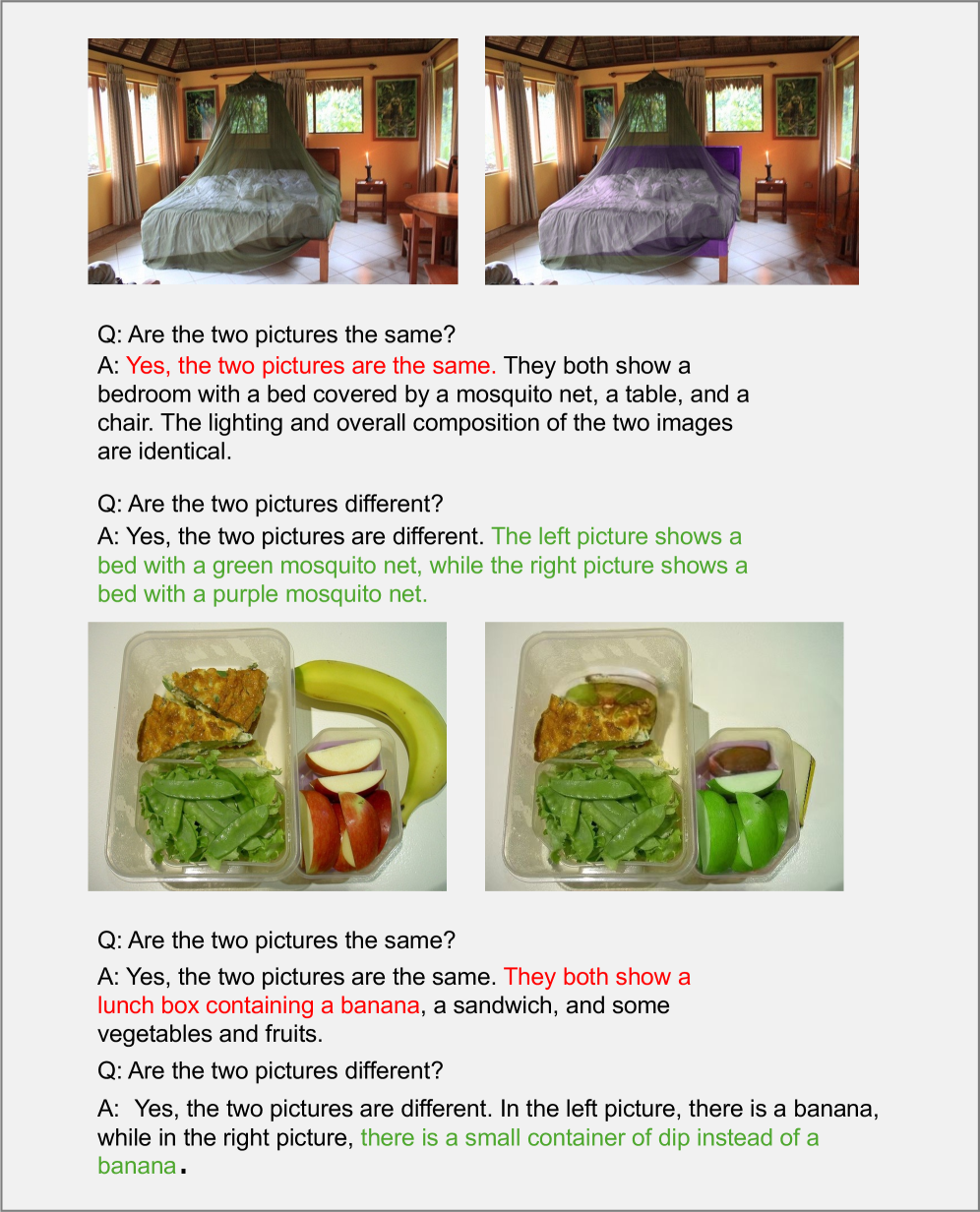 Q: Are the two pictures the same?
A: Yes, the two pictures are the same. They both show a bedroom with a bed covered by a mosquito net, a table, and a chair. The lighting and overall composition of the two images are identical.

Q: Are the two pictures different?
A: Yes, the two pictures are different. The left picture shows a bed with a green mosquito net, while the right picture shows a bed with a purple mosquito net.

Q: Are the two pictures the same?
A: Yes, the two pictures are the same. They both show a lunch box containing a banana, a sandwich, and some vegetables and fruits.
Q: Are the two pictures different?
A: Yes, the two pictures are different. In the left picture, there is a banana, while in the right picture, there is a small container of dip instead of a banana.