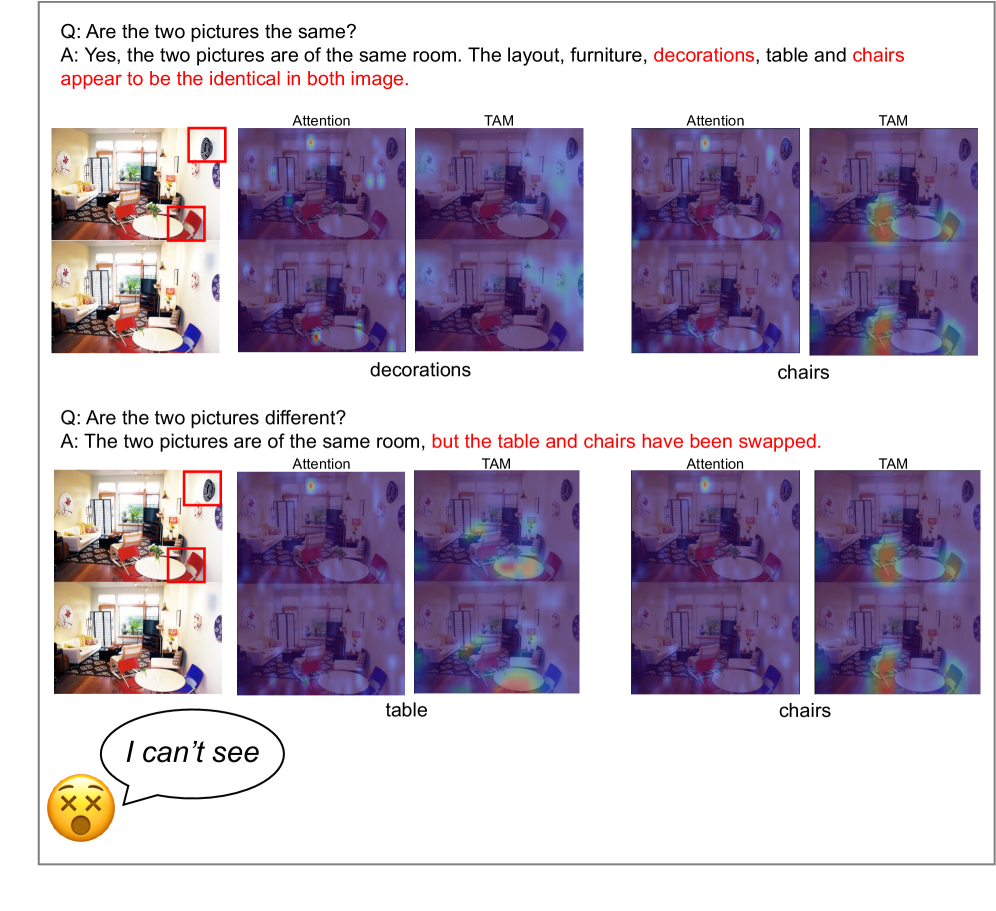 Q: Are the two pictures the same?
A: Yes, the two pictures are of the same room. The layout, furniture, decorations, table and chairs appear to be the identical in both image.

Attention TAM Attention TAM

decorations chairs

Q: Are the two pictures different?
A: The two pictures are of the same room, but the table and chairs have been swapped.

Attention TAM Attention TAM

table chairs

I can't see