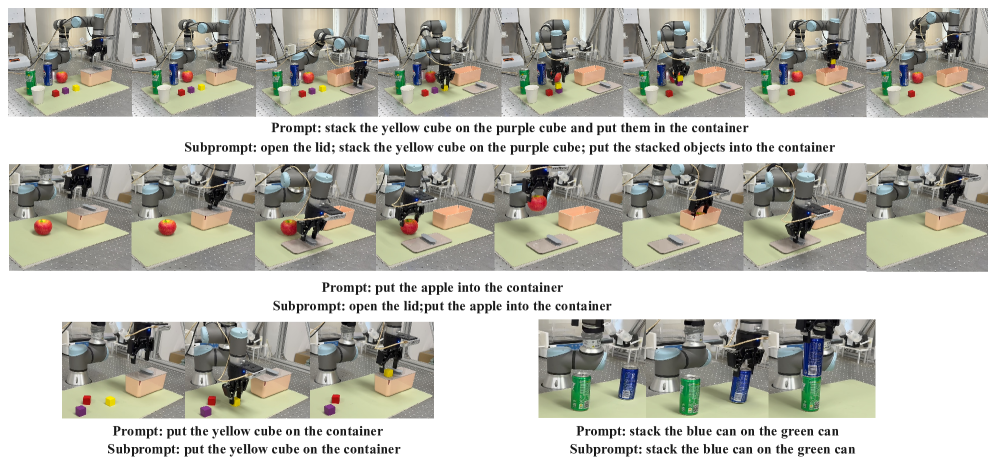 Prompt: stack the yellow cube on the purple cube and put them in the container
Subprompt: open the lid; stack the yellow cube on the purple cube; put the stacked objects into the container

Prompt: put the apple into the container
Subprompt: open the lid;put the apple into the container

Prompt: put the yellow cube on the container
Subprompt: put the yellow cube on the container

Prompt: stack the blue can on the green can
Subprompt: stack the blue can on the green can