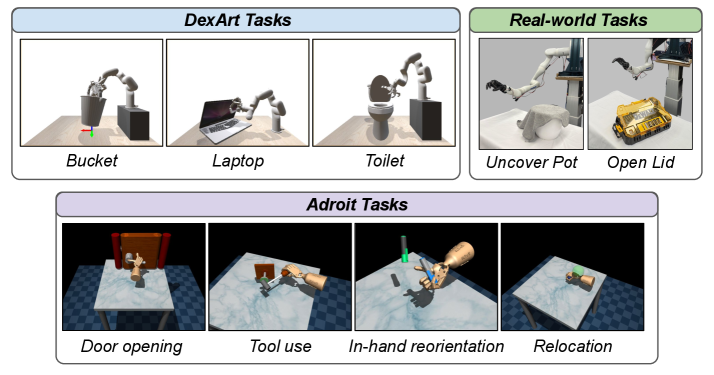 DexArt Tasks

Bucket

Laptop

Toilet

Real-world Tasks

Uncover Pot

Open Lid

Adroit Tasks

Door opening

Tool use

In-hand reorientation

Relocation