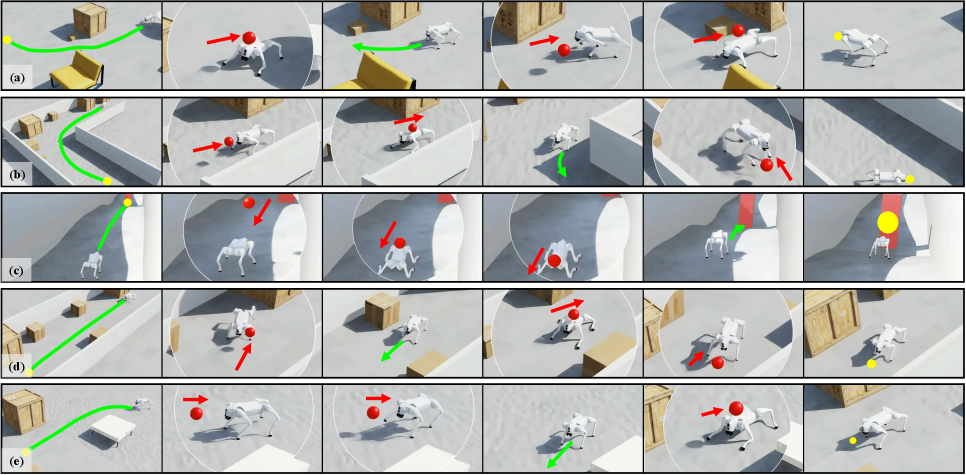 (a)

(b)

(c)

(d)

(e)