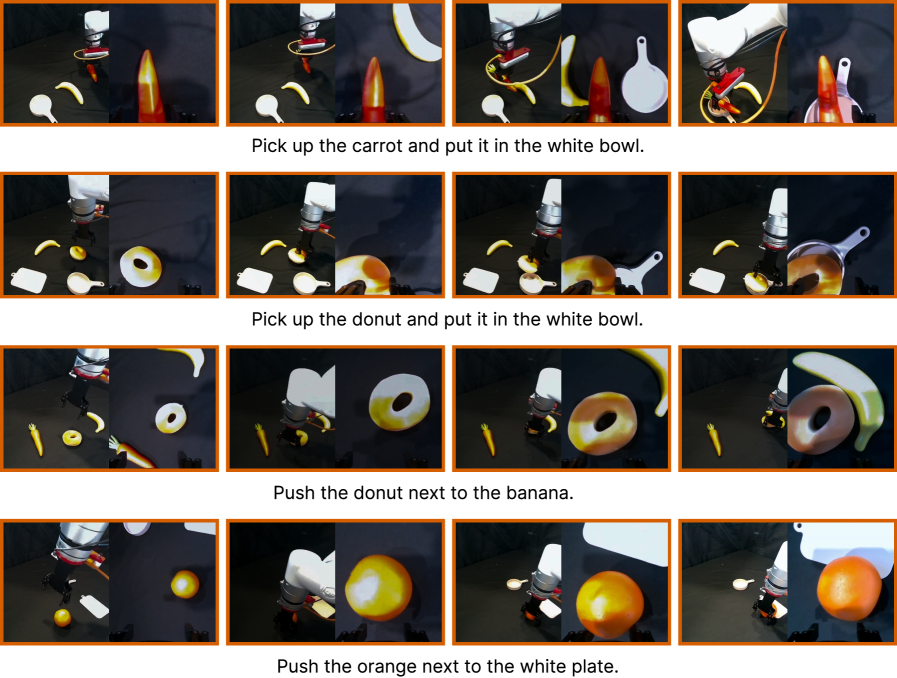 Pick up the carrot and put it in the white bowl.

Pick up the donut and put it in the white bowl.

Push the donut next to the banana.

Push the orange next to the white plate.