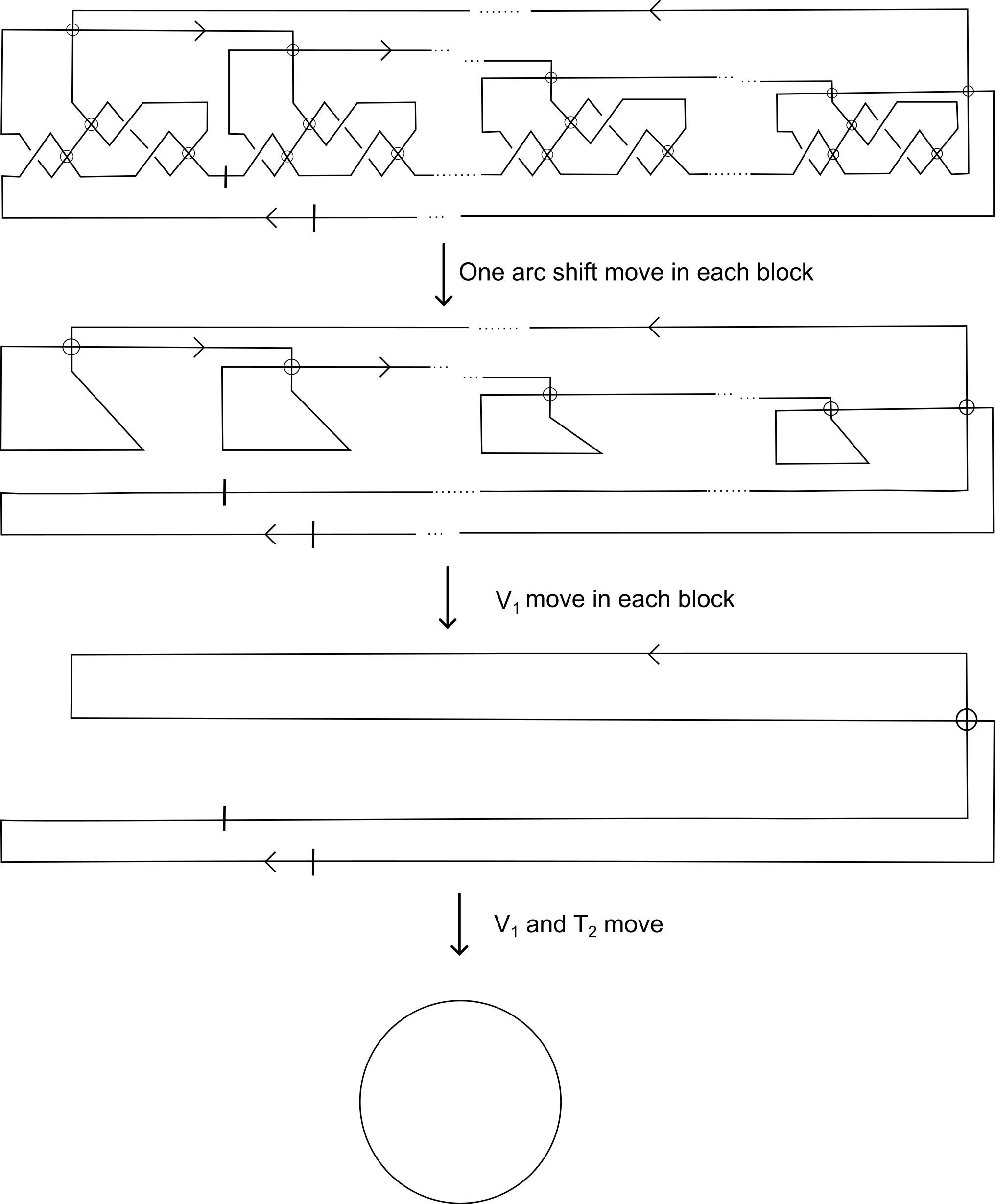 One arc shift move in each block

$V_1$ move in each block

$V_1$ and $T_2$ move