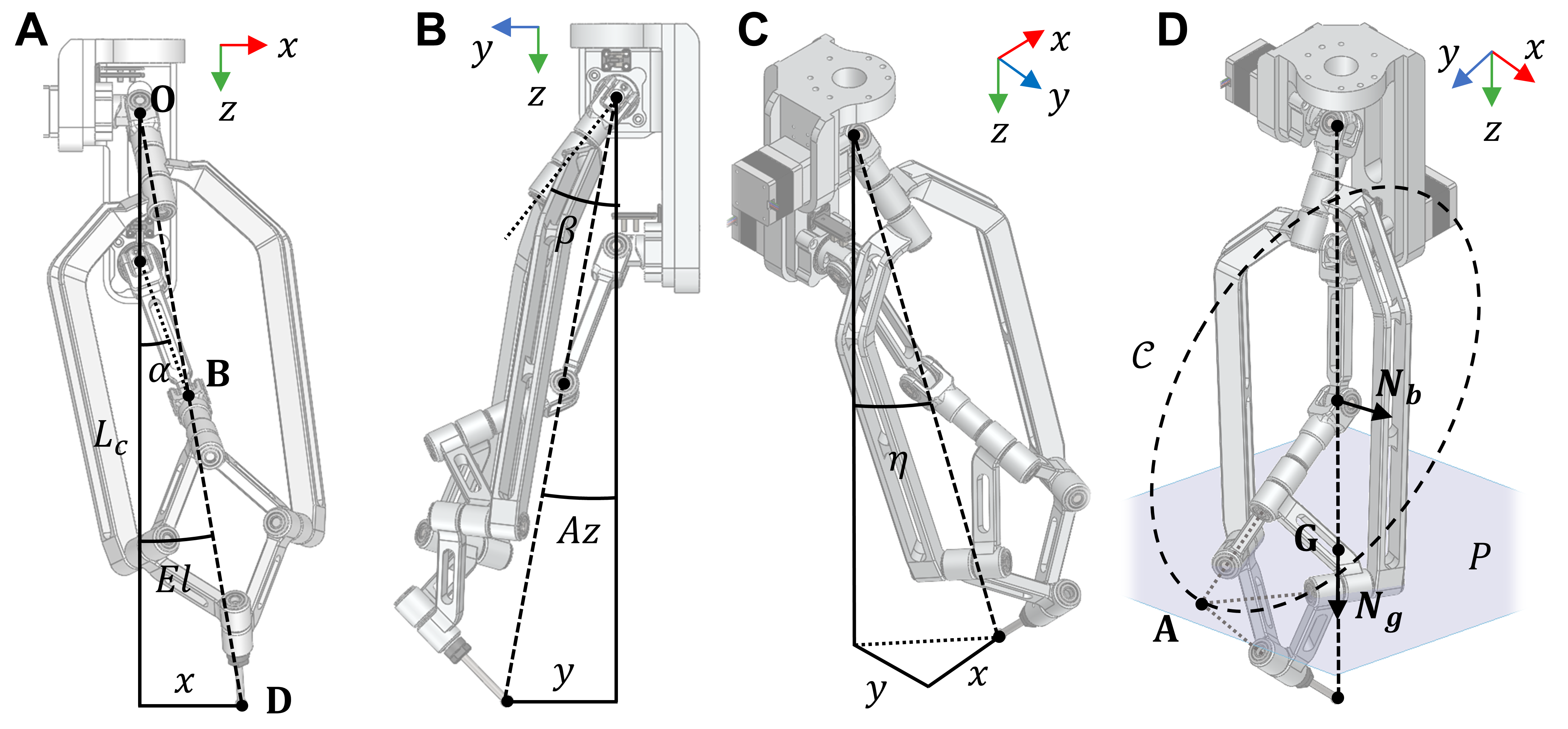 A
$x$
$z$
O
$\alpha$
B
$L_c$
$El$
$x$
D

B
$y$
$z$
$\beta$
$Az$
$y$

C
$x$
$y$
$z$
$\eta$
$y$
$x$

D
$y$
$x$
$z$
$\mathcal{C}$
$N_b$
G
$P$
$N_g$
A