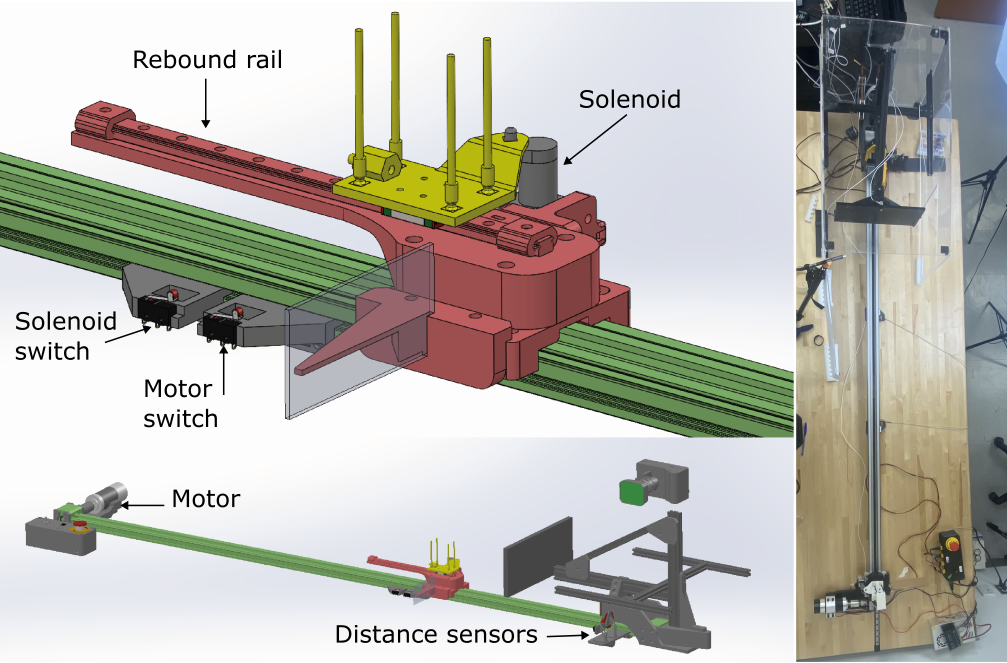 Rebound rail

Solenoid

Solenoid switch

Motor switch

Motor

Distance sensors