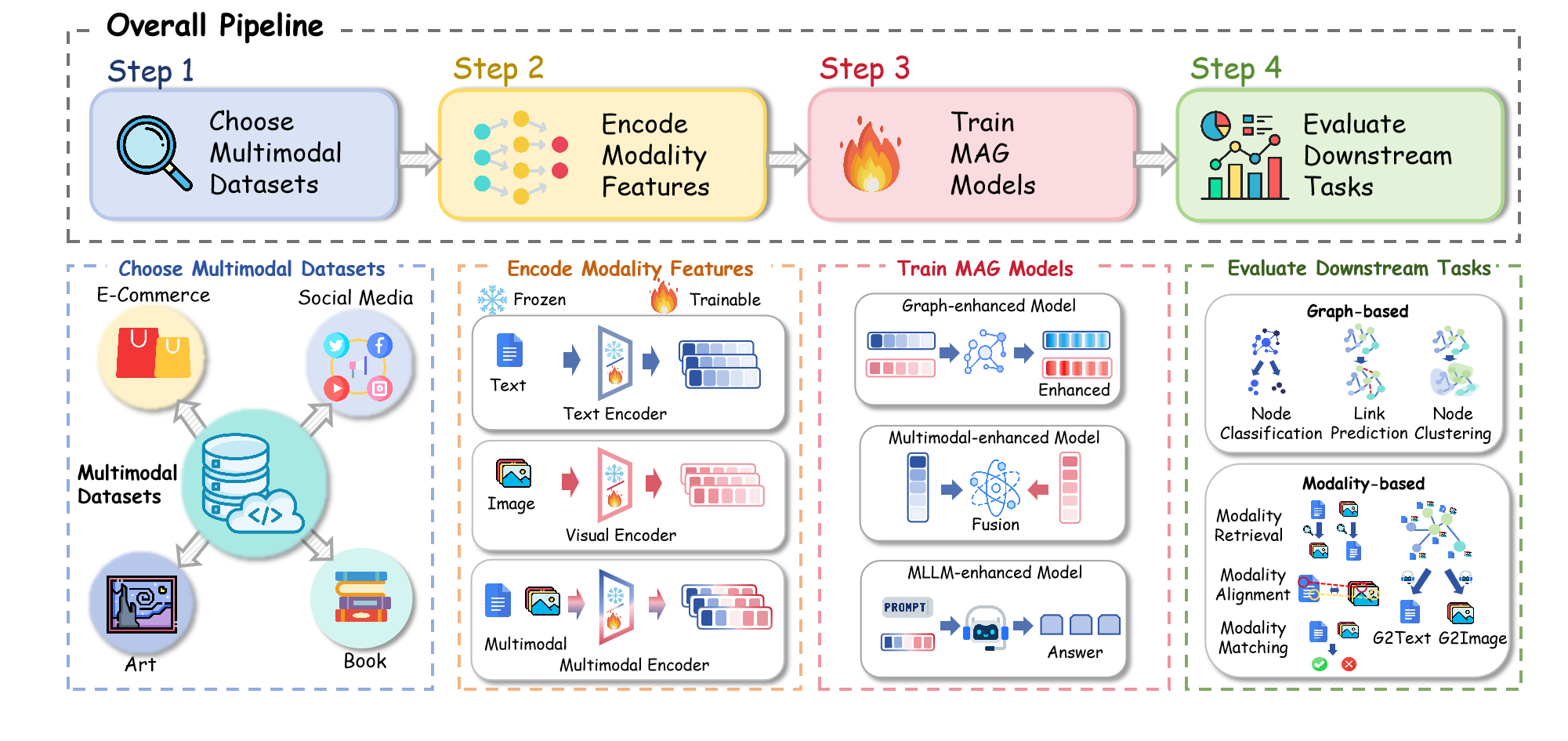 Overall Pipeline

Step 1
Choose Multimodal Datasets

Step 2
Encode Modality Features

Step 3
Train MAG Models

Step 4
Evaluate Downstream Tasks

Choose Multimodal Datasets
E-Commerce
Social Media
Multimodal Datasets
Art
Book

Encode Modality Features
Frozen
Trainable
Text
Text Encoder
Image
Visual Encoder
Multimodal
Multimodal Encoder

Train MAG Models
Graph-enhanced Model
Enhanced
Multimodal-enhanced Model
Fusion
MLLM-enhanced Model
PROMPT
Answer

Evaluate Downstream Tasks
Graph-based
Node Classification
Link Prediction
Node Clustering
Modality-based
Modality Retrieval
Modality Alignment
Modality Matching
G2Text
G2Image