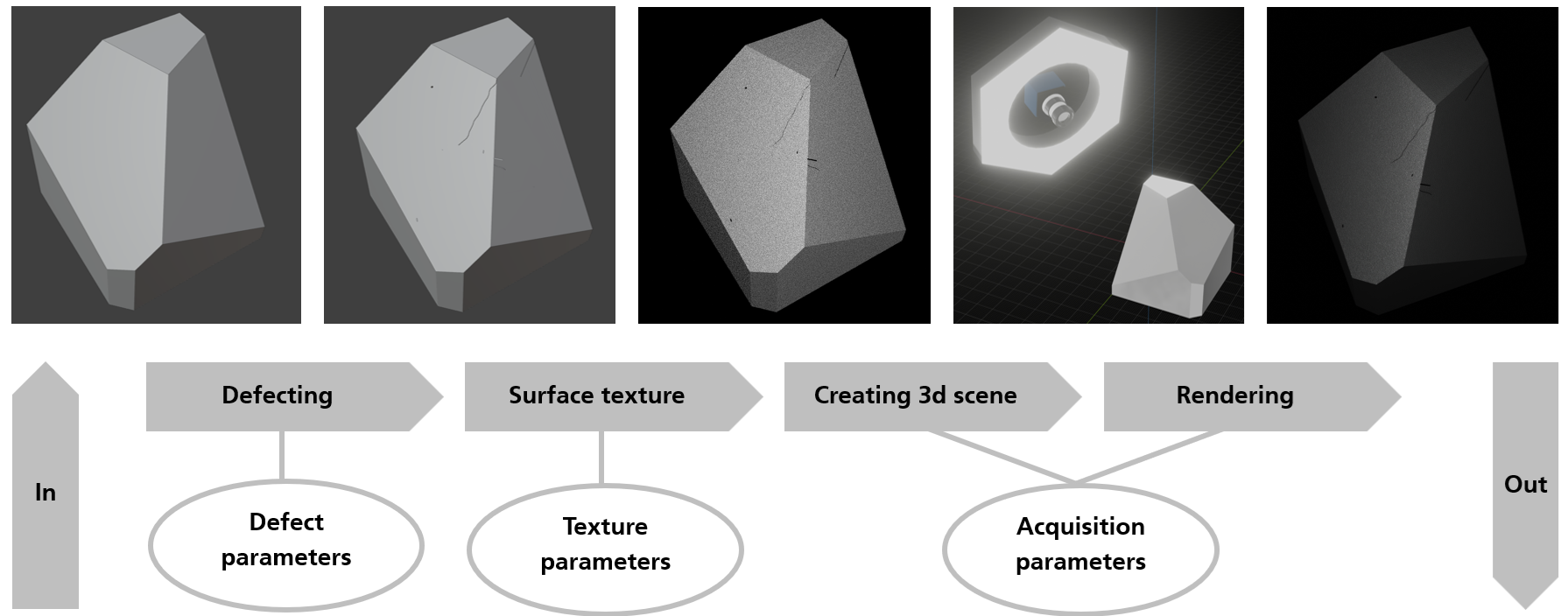 In

Defecting

Surface texture

Creating 3d scene

Rendering

Out

Defect parameters

Texture parameters

Acquisition parameters