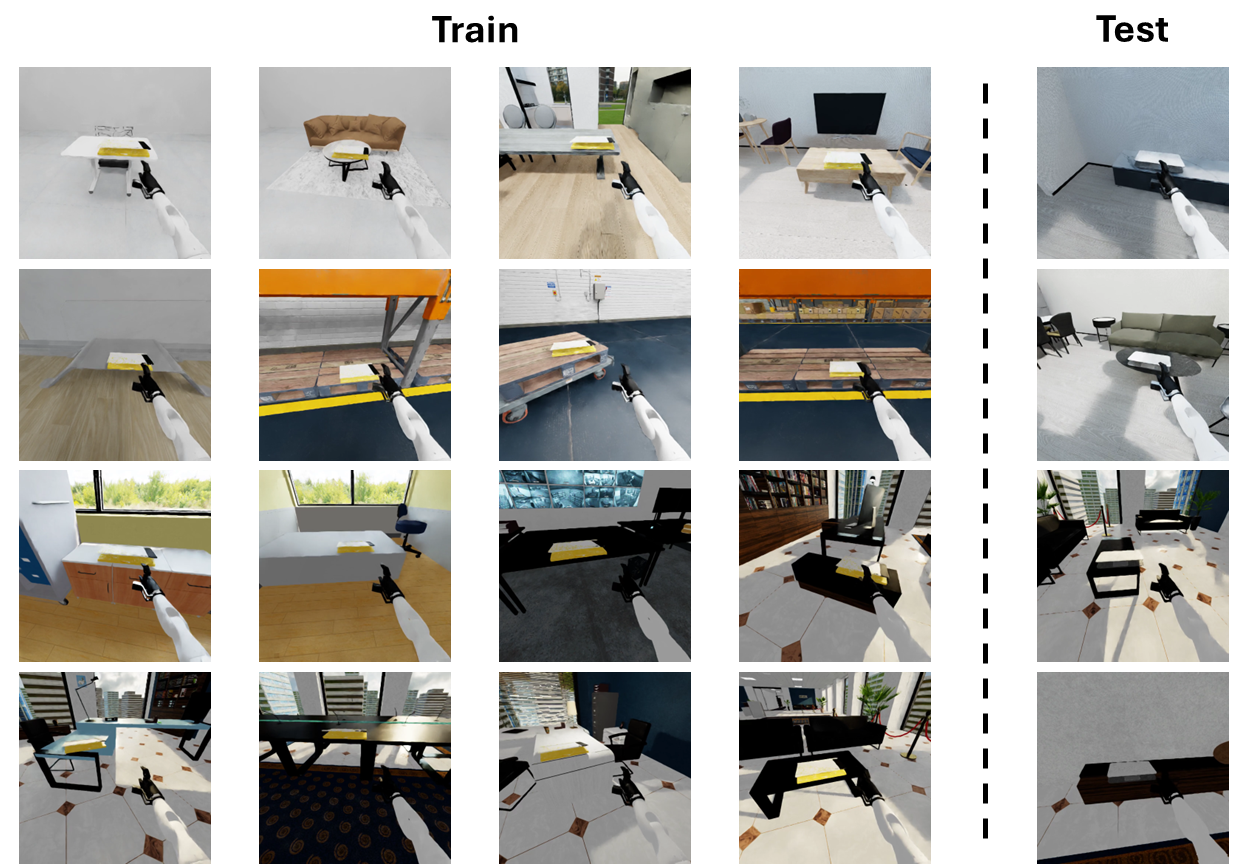 Train

Test