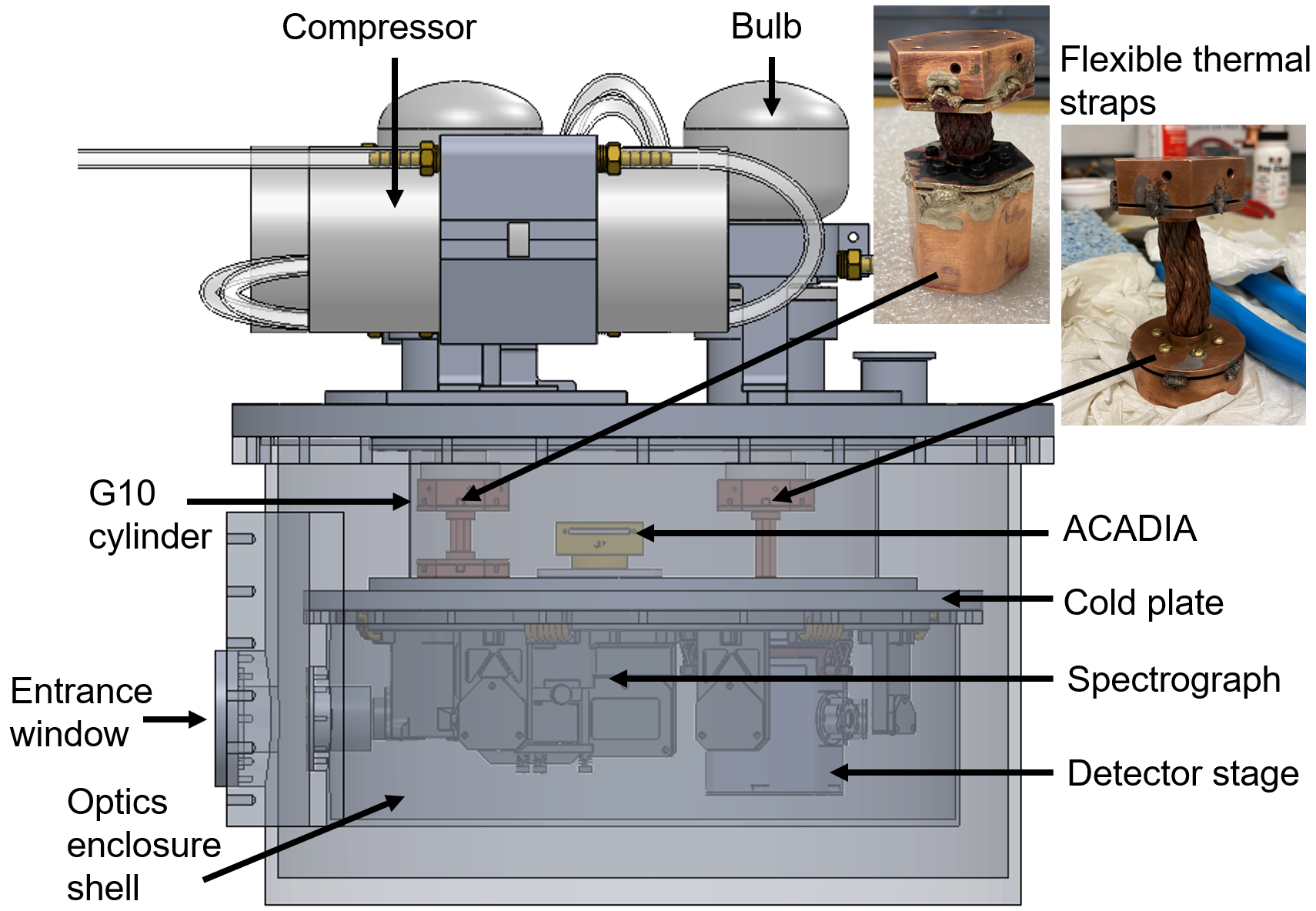 Compressor

Bulb

Flexible thermal straps

G10 cylinder

ACADIA

Cold plate

Spectrograph

Entrance window

Detector stage

Optics enclosure shell