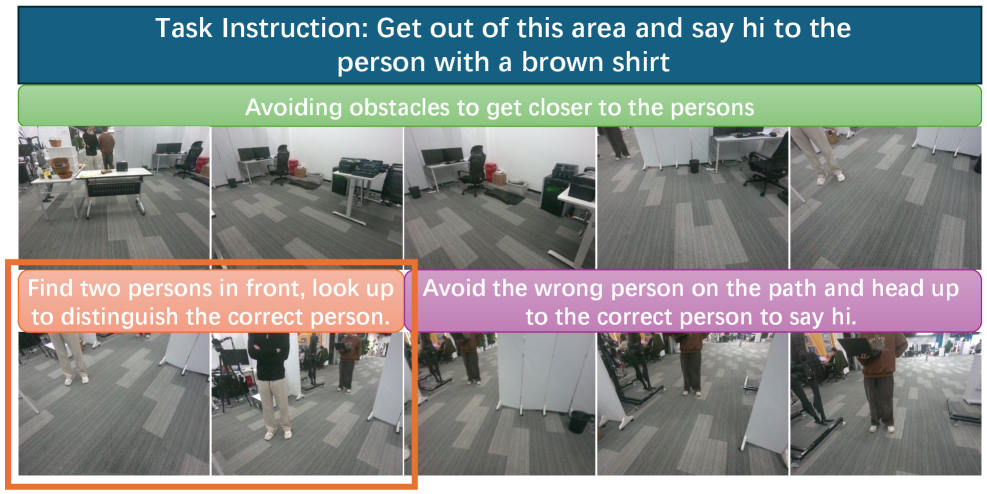 Task Instruction: Get out of this area and say hi to the person with a brown shirt

Avoiding obstacles to get closer to the persons

Find two persons in front, look up to distinguish the correct person.

Avoid the wrong person on the path and head up to the correct person to say hi.