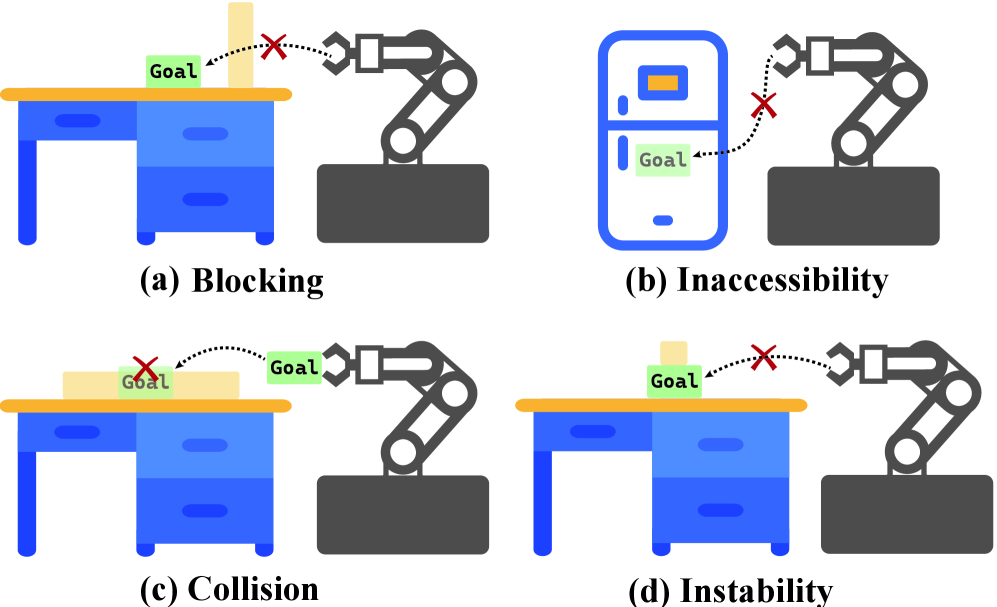 Goal

(a) Blocking

Goal

(b) Inaccessibility

Goal

Goal

(c) Collision

Goal

(d) Instability