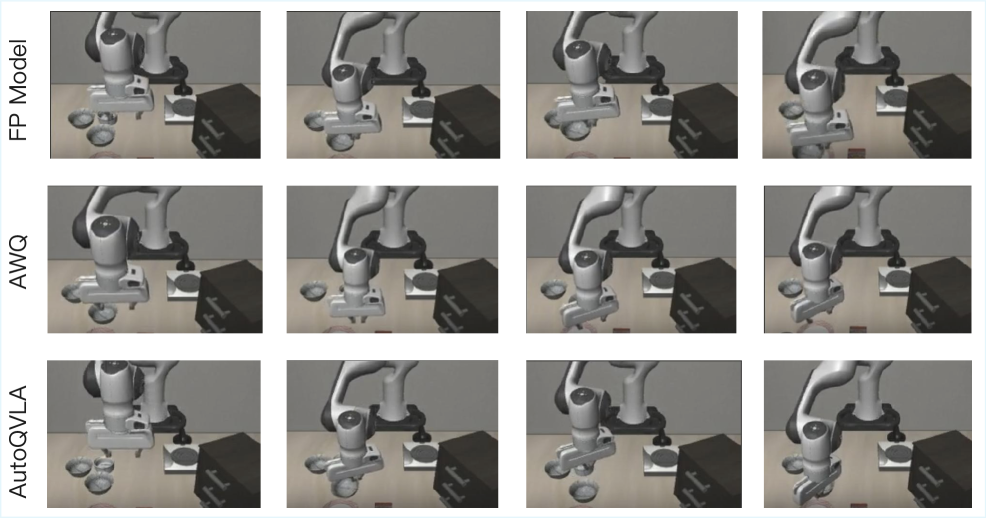 FP Model

AWQ

AutoQVLA