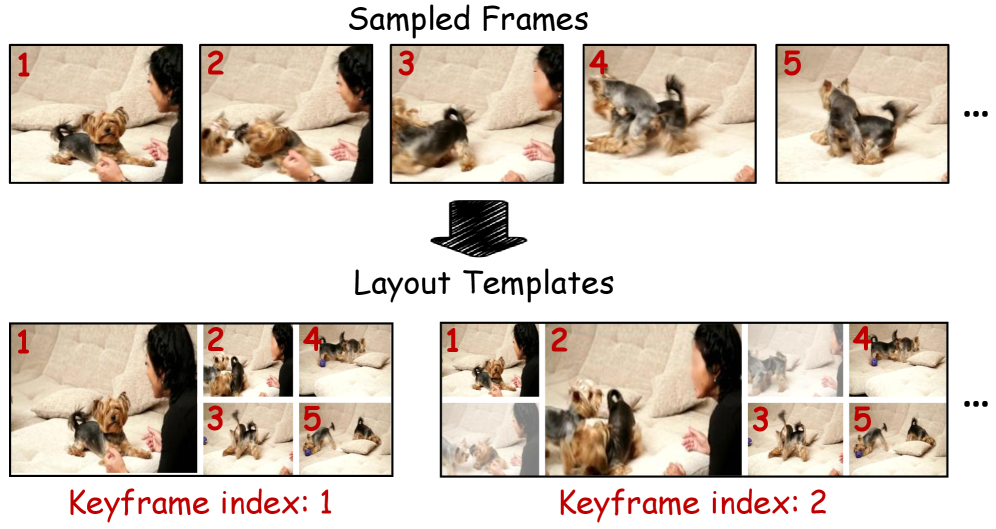 Sampled Frames

1 2 3 4 5 ...

Layout Templates

1 2 4 3 5

1 2 4 3 5 ...

Keyframe index: 1

Keyframe index: 2