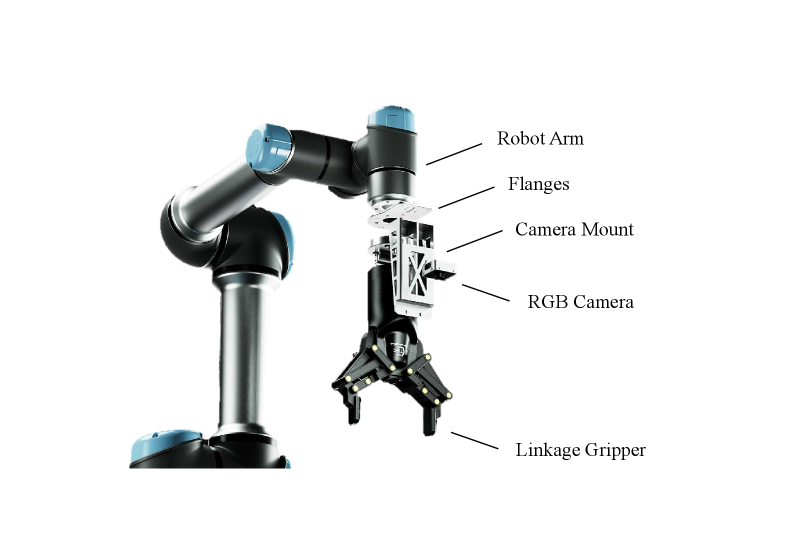 Robot Arm
Flanges
Camera Mount
RGB Camera
Linkage Gripper