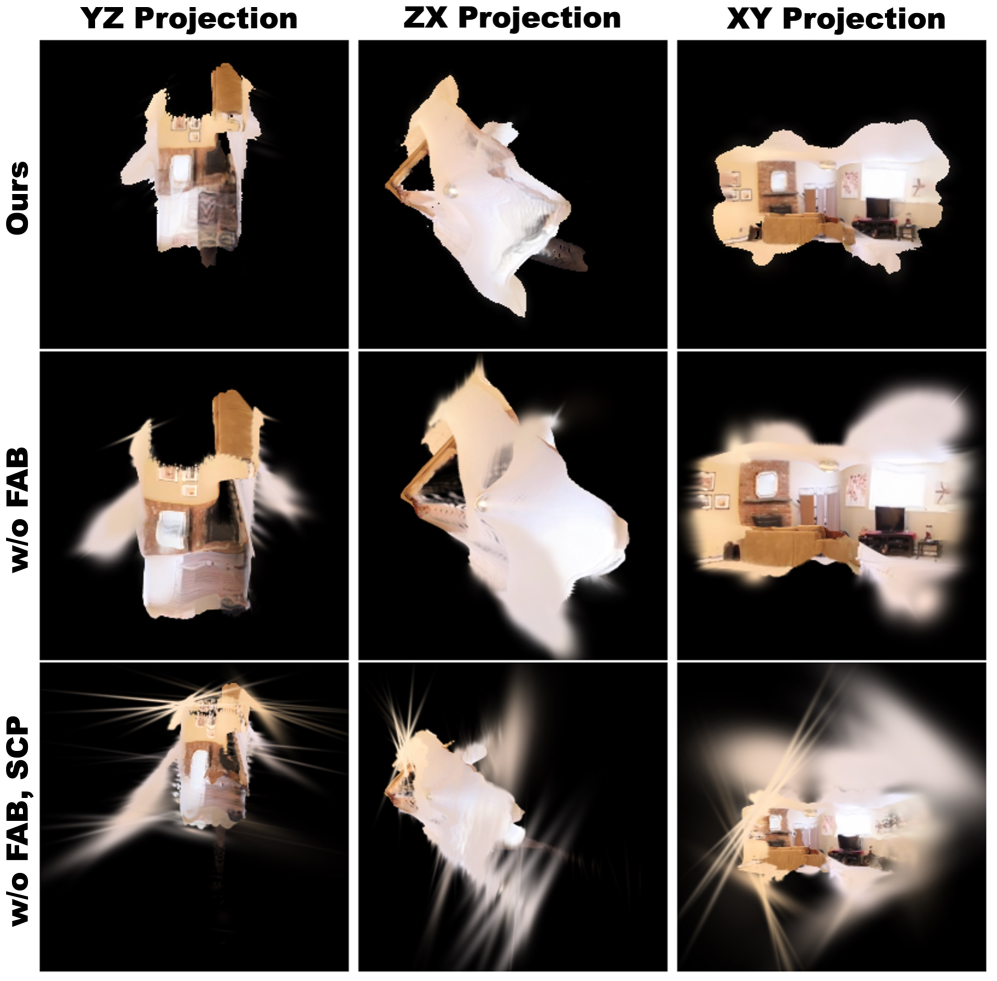 YZ Projection
ZX Projection
XY Projection
Ours
w/o FAB
w/o FAB, SCP