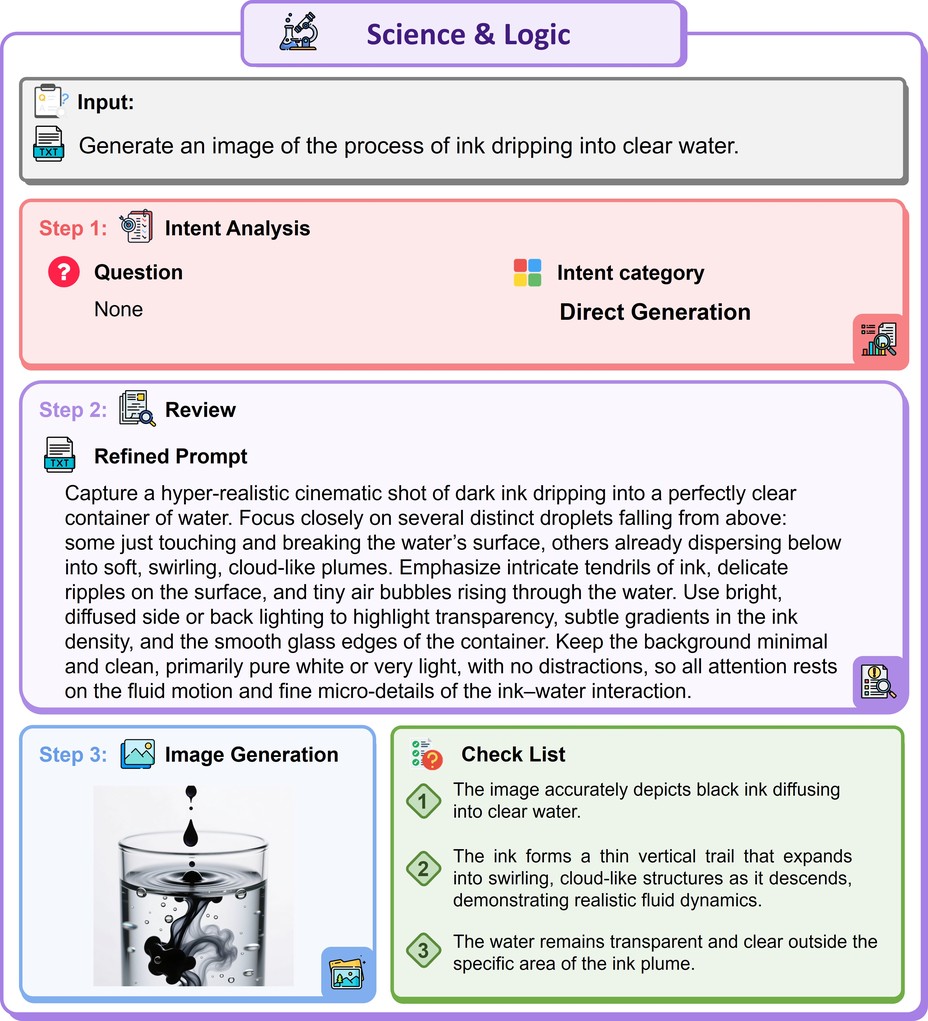 Science & Logic

Input:

Generate an image of the process of ink dripping into clear water.

Step 1: Intent Analysis

Question

None

Intent category

Direct Generation

Step 2: Review

Refined Prompt

Capture a hyper-realistic cinematic shot of dark ink dripping into a perfectly clear container of water. Focus closely on several distinct droplets falling from above: some just touching and breaking the water's surface, others already dispersing below into soft, swirling, cloud-like plumes. Emphasize intricate tendrils of ink, delicate ripples on the surface, and tiny air bubbles rising through the water. Use bright, diffused side or back lighting to highlight transparency, subtle gradients in the ink density, and the smooth glass edges of the container. Keep the background minimal and clean, primarily pure white or very light, with no distractions, so all attention rests on the fluid motion and fine micro-details of the ink–water interaction.

Step 3: Image Generation

Check List

1 The image accurately depicts black ink diffusing into clear water.

2 The ink forms a thin vertical trail that expands into swirling, cloud-like structures as it descends, demonstrating realistic fluid dynamics.

3 The water remains transparent and clear outside the specific area of the ink plume.