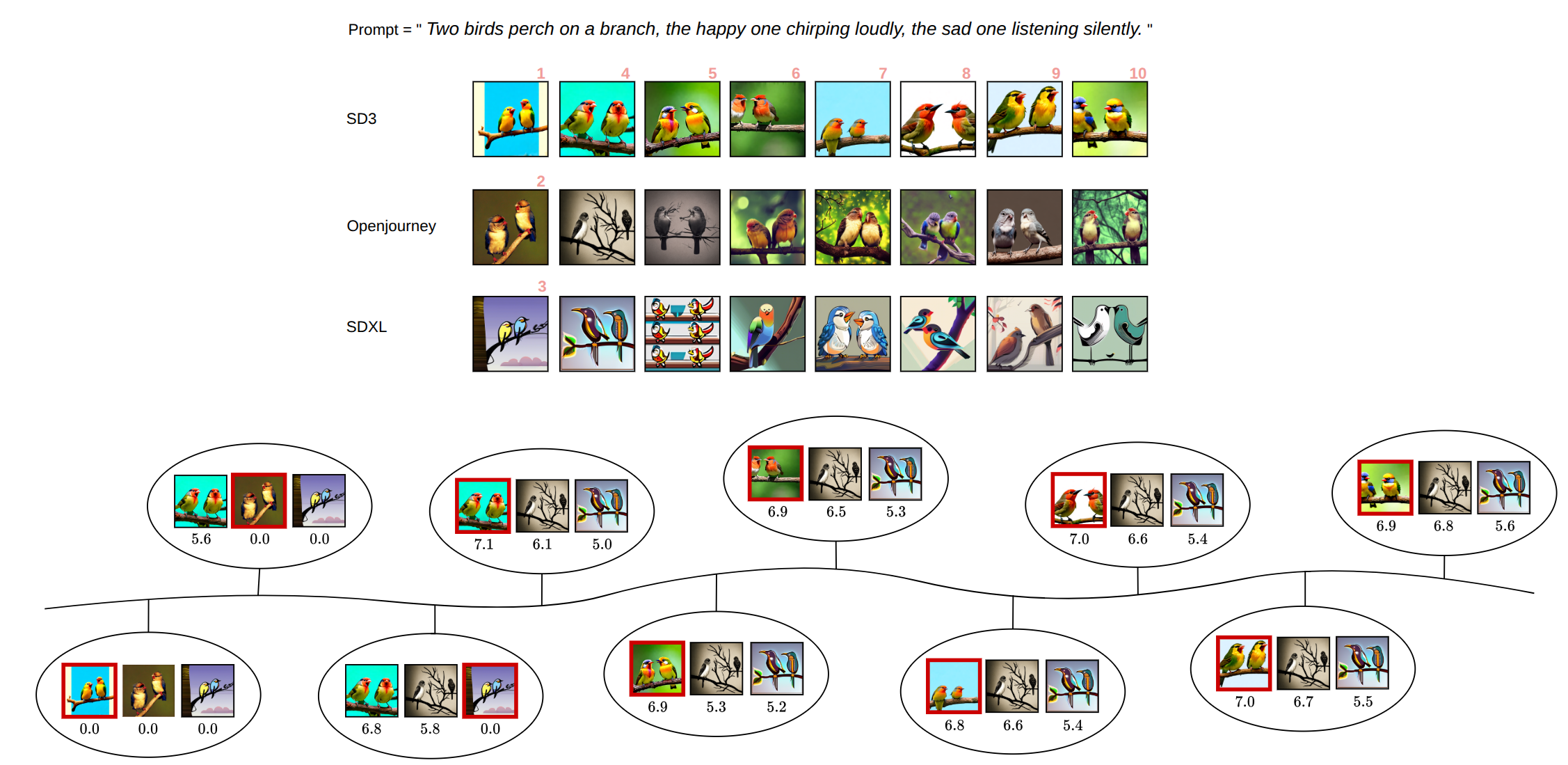 Prompt = " Two birds perch on a branch, the happy one chirping loudly, the sad one listening silently. "

1 4 5 6 7 8 9 10

SD3

2

Openjourney

3

SDXL

5.6 0.0 0.0

7.1 6.1 5.0

6.9 6.5 5.3

7.0 6.6 5.4

6.9 6.8 5.6

0.0 0.0 0.0

6.8 5.8 0.0

6.9 5.3 5.2

6.8 6.6 5.4

7.0 6.7 5.5