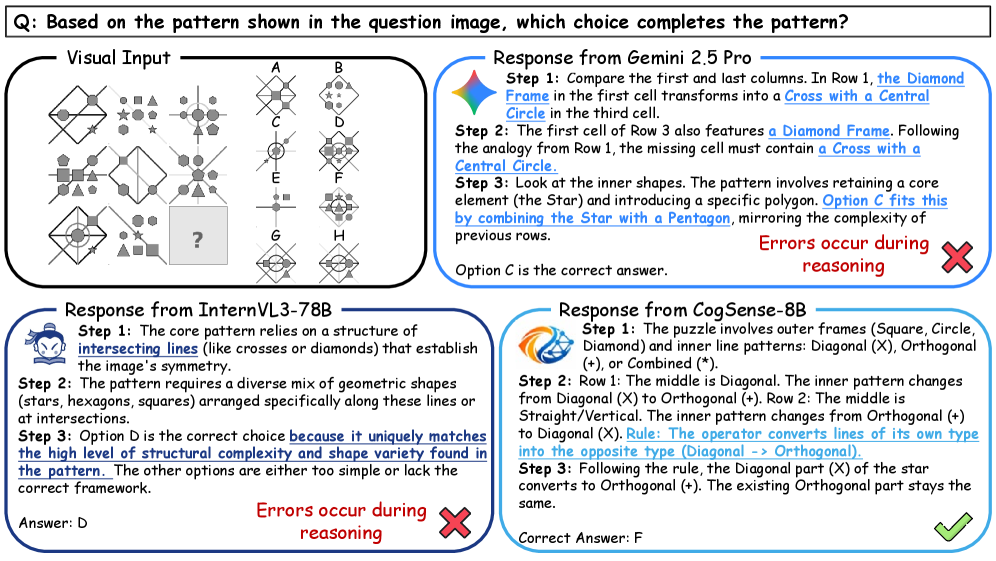 Q: Based on the pattern shown in the question image, which choice completes the pattern?

Visual Input

?

A B C D E F G H

Response from Gemini 2.5 Pro

Step 1: Compare the first and last columns. In Row 1, the Diamond Frame in the first cell transforms into a Cross with a Central Circle in the third cell.

Step 2: The first cell of Row 3 also features a Diamond Frame. Following the analogy from Row 1, the missing cell must contain a Cross with a Central Circle.

Step 3: Look at the inner shapes. The pattern involves retaining a core element (the Star) and introducing a specific polygon. Option C fits this by combining the Star with a Pentagon, mirroring the complexity of previous rows.

Option C is the correct answer.

Errors occur during reasoning

Response from InternVL3-78B

Step 1: The core pattern relies on a structure of intersecting lines (like crosses or diamonds) that establish the image's symmetry.

Step 2: The pattern requires a diverse mix of geometric shapes (stars, hexagons, squares) arranged specifically along these lines or at intersections.

Step 3: Option D is the correct choice because it uniquely matches the high level of structural complexity and shape variety found in the pattern. The other options are either too simple or lack the correct framework.

Answer: D

Errors occur during reasoning

Response from CogSense-8B

Step 1: The puzzle involves outer frames (Square, Circle, Diamond) and inner line patterns: Diagonal (X), Orthogonal (+), or Combined (*).

Step 2: Row 1: The middle is Diagonal. The inner pattern changes from Diagonal (X) to Orthogonal (+). Row 2: The middle is Straight/Vertical. The inner pattern changes from Orthogonal (+) to Diagonal (X). Rule: The operator converts lines of its own type into the opposite type (Diagonal -> Orthogonal).

Step 3: Following the rule, the Diagonal part (X) of the star converts to Orthogonal (+). The existing Orthogonal part stays the same.

Correct Answer: F