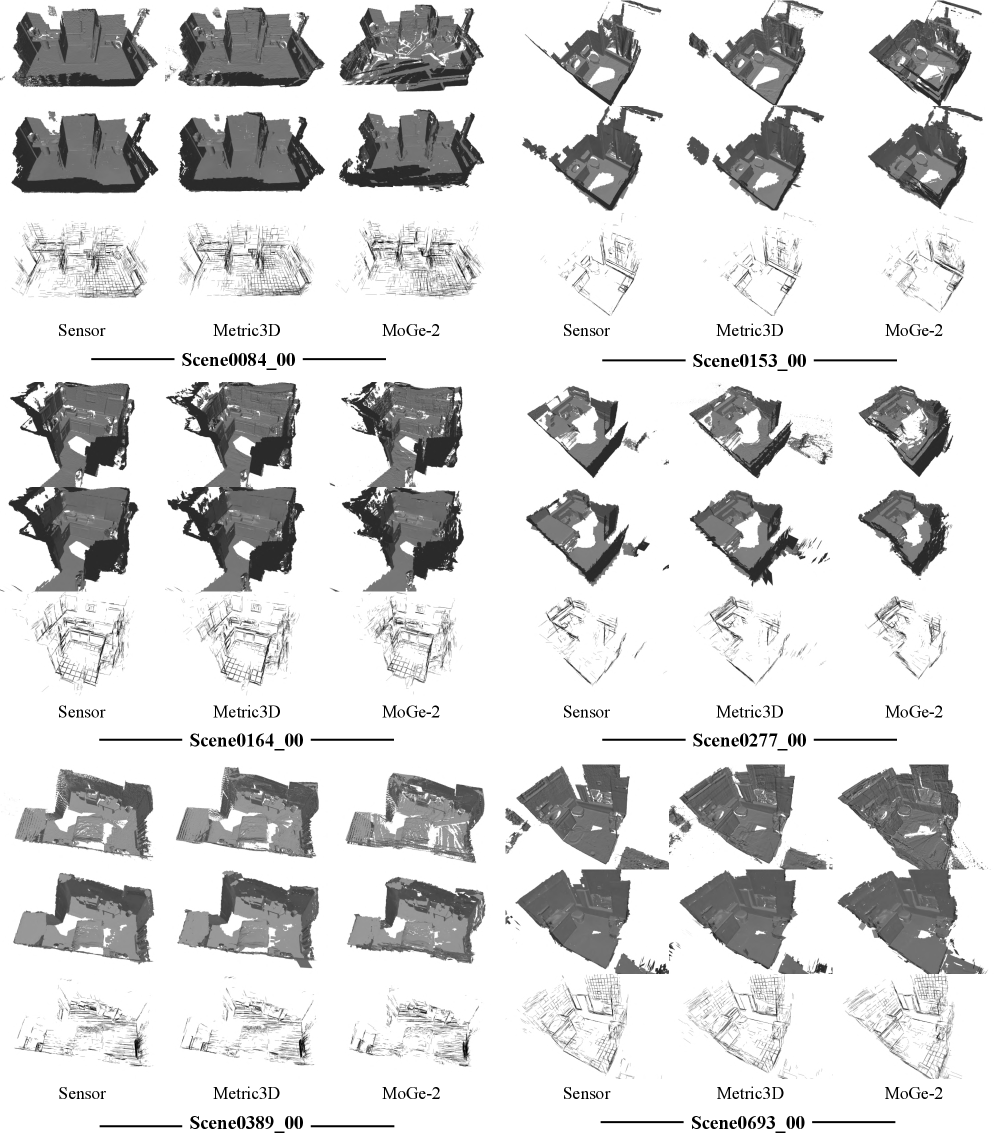 Sensor Metric3D MoGe-2

Scene0084_00

Sensor Metric3D MoGe-2

Scene0153_00

Sensor Metric3D MoGe-2

Scene0164_00

Sensor Metric3D MoGe-2

Scene0277_00

Sensor Metric3D MoGe-2

Scene0389_00

Sensor Metric3D MoGe-2

Scene0693_00